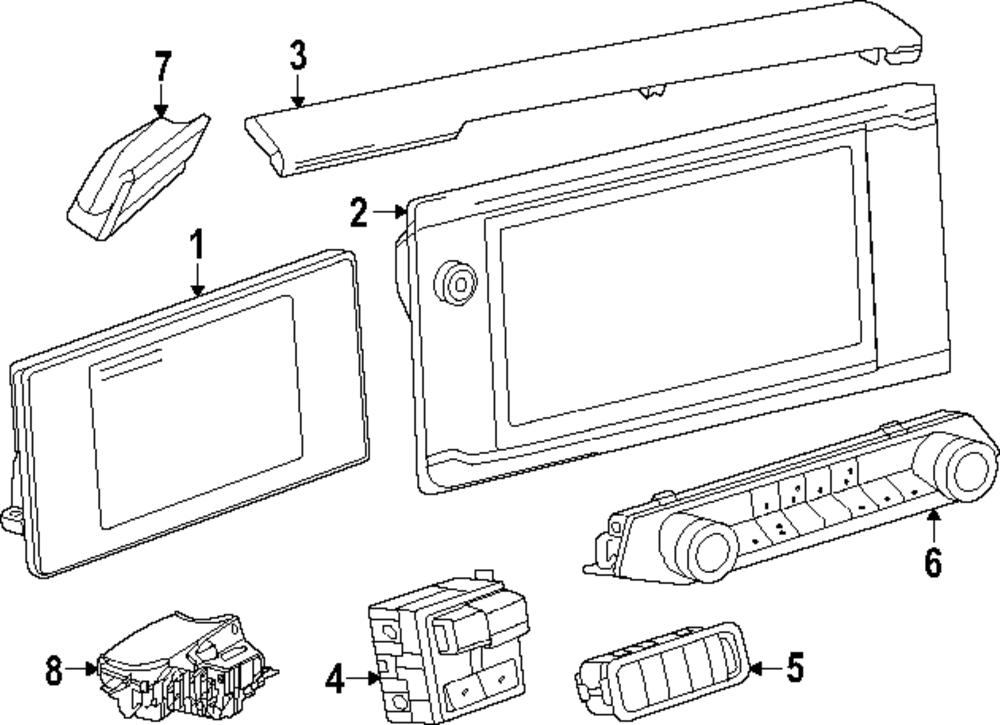 7
3
2
1
6
8
4
5