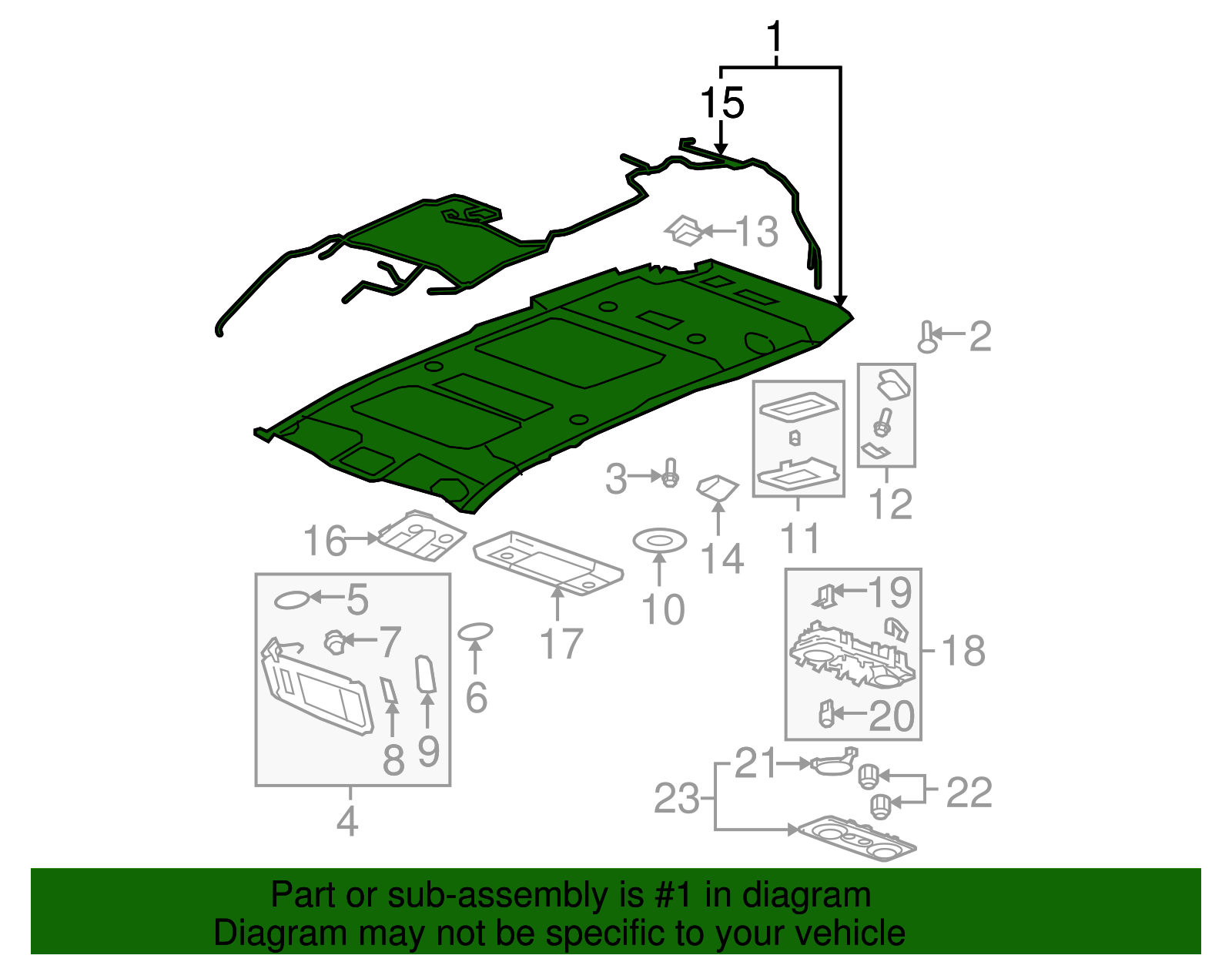 1
15
13
2
3
12
11
14
16
10
17
5
7
6
8
9
4
19
18
20
21
22
23

Part or sub-assembly is #1 in diagram
Diagram may not be specific to your vehicle