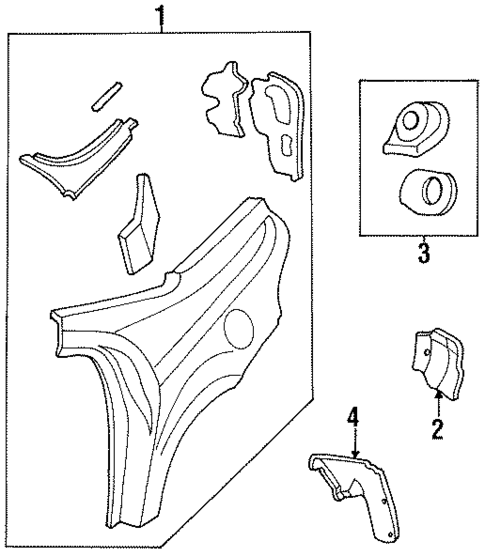 1
3
2
4