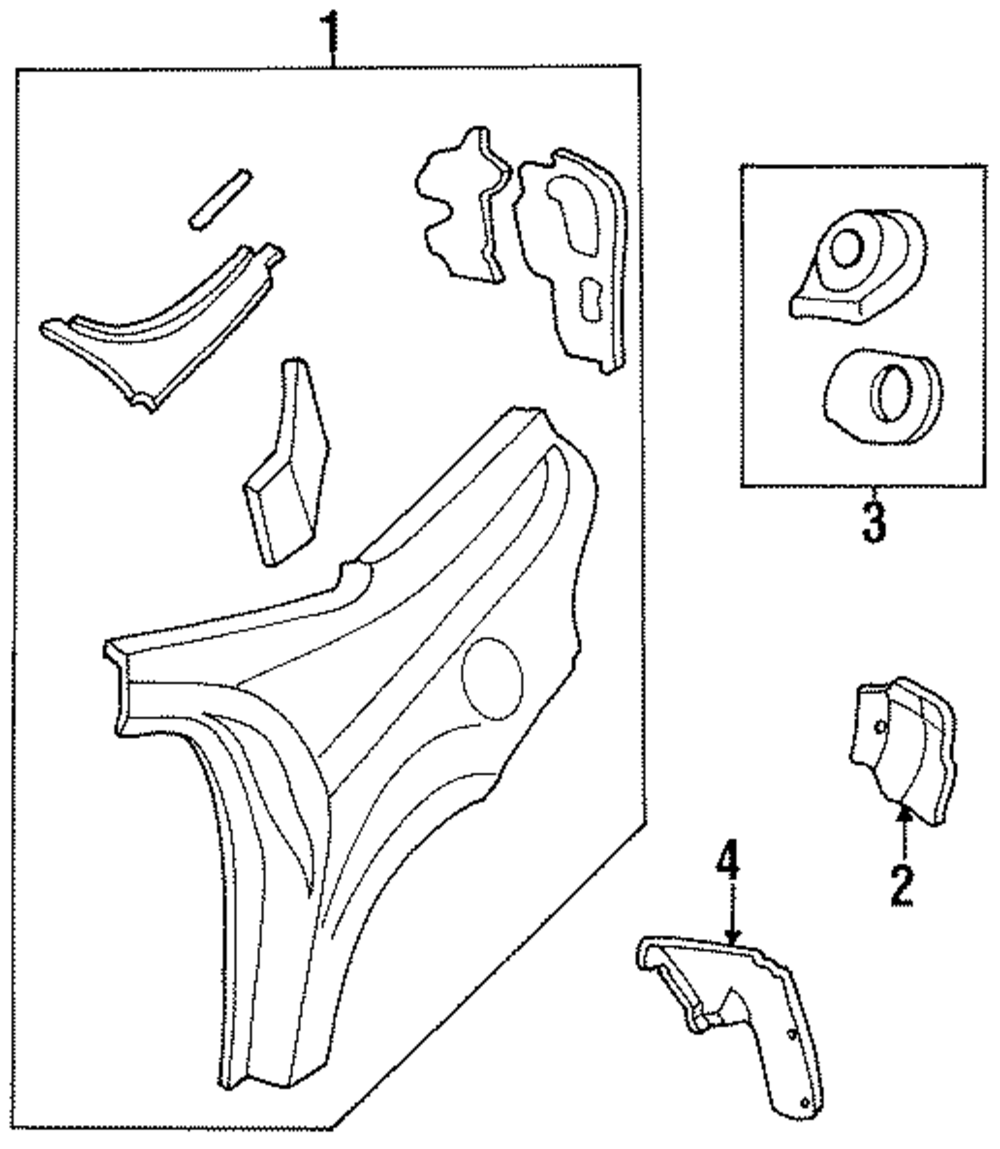 1
3
2
4