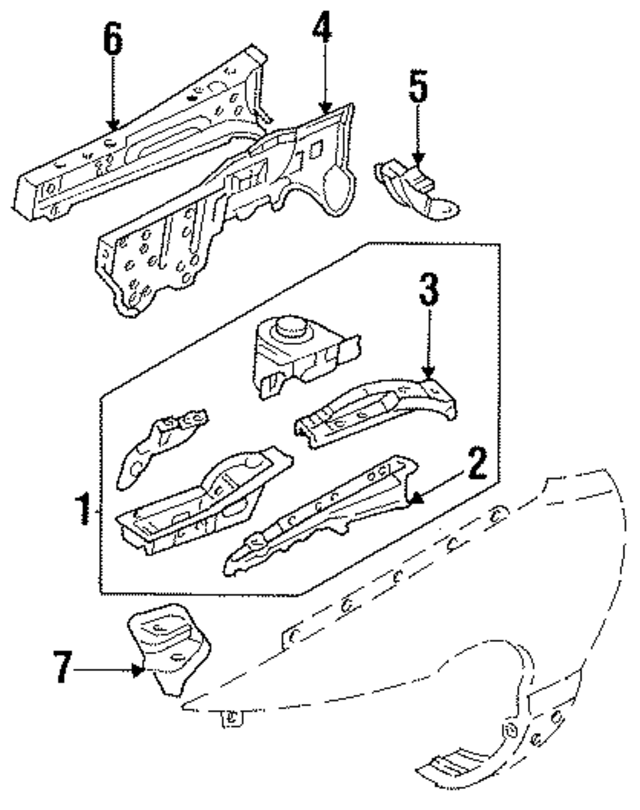 6
4
5
3
2
1
7