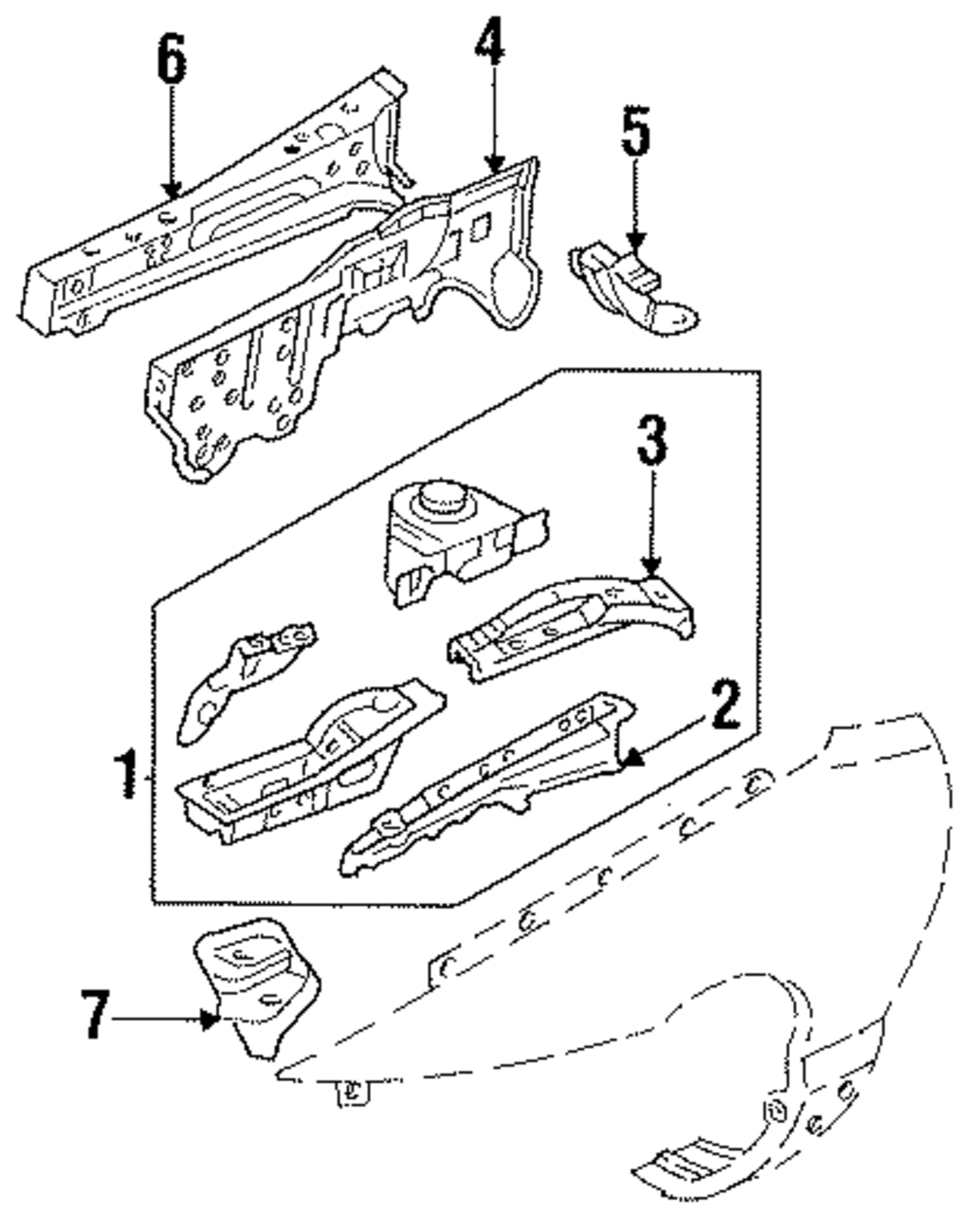 6
4
5
3
2
1
7