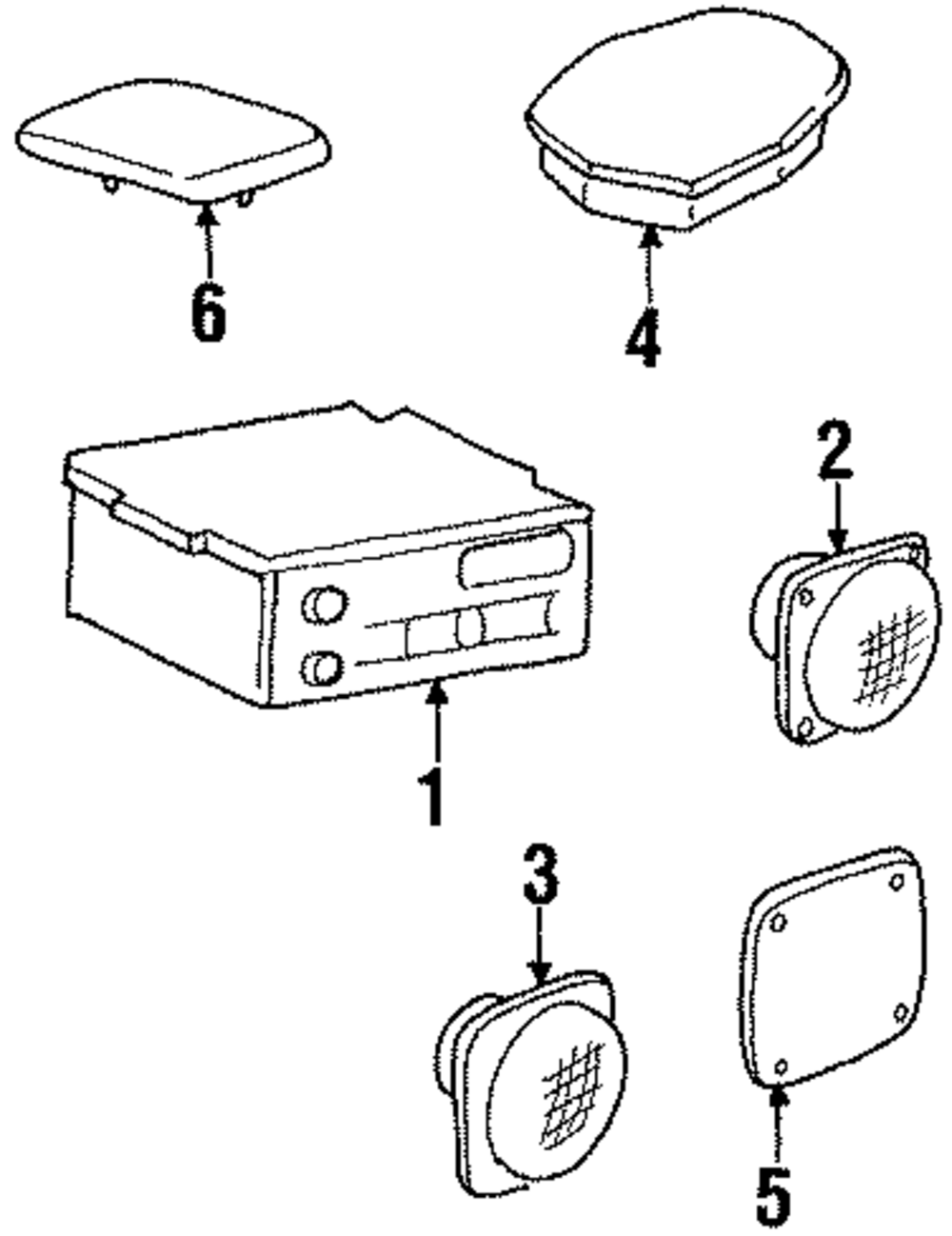 6
4
2
1
3
5