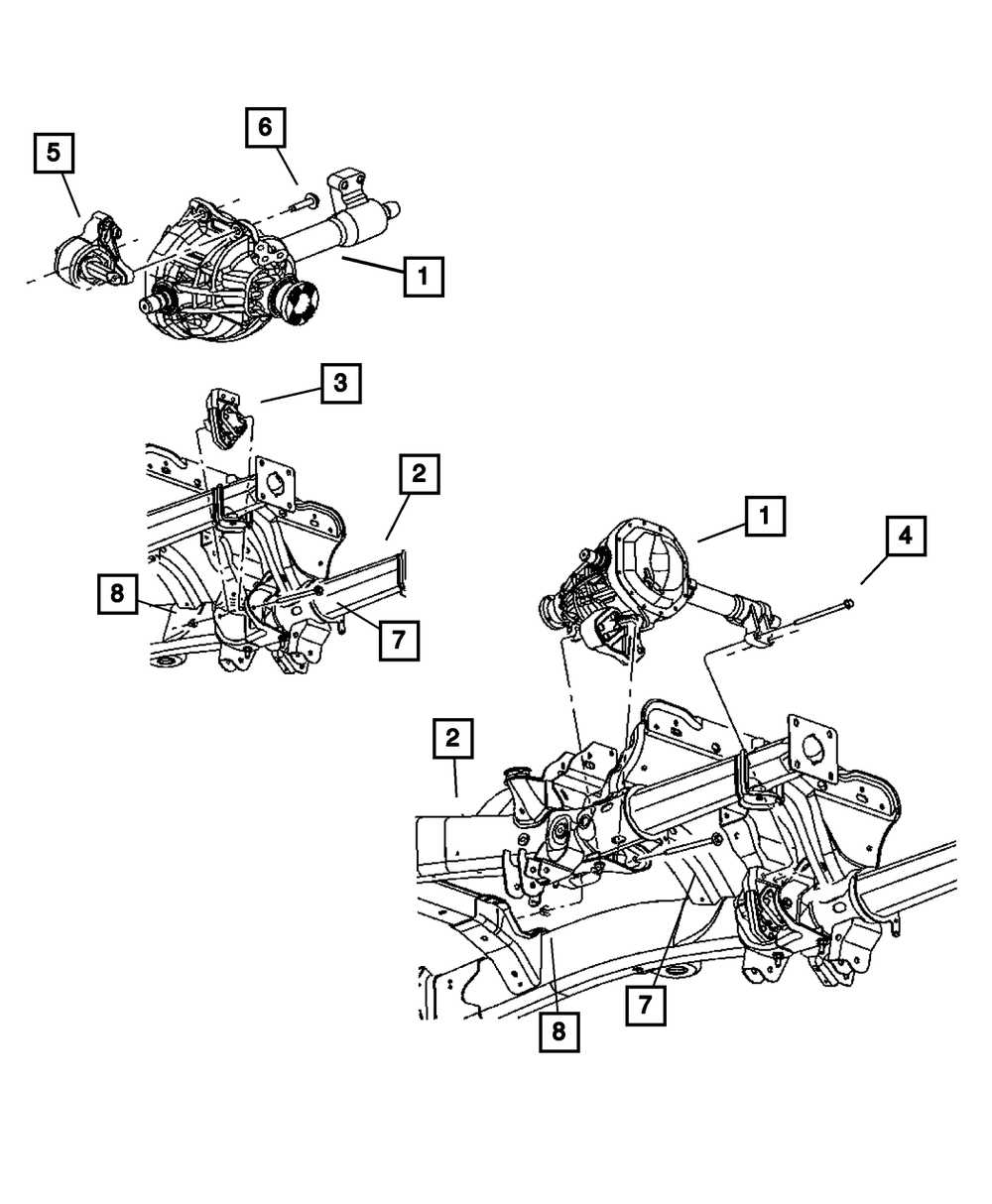 5
6
1
3
2
8
7
1
4
2
7
8