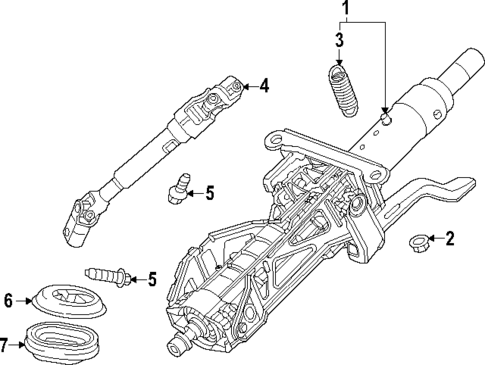 1
3
4
5
2
5
6
7