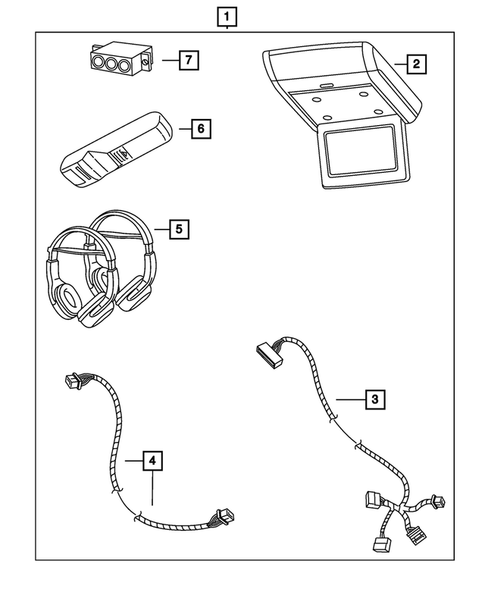 1
7
2
6
5
3
4