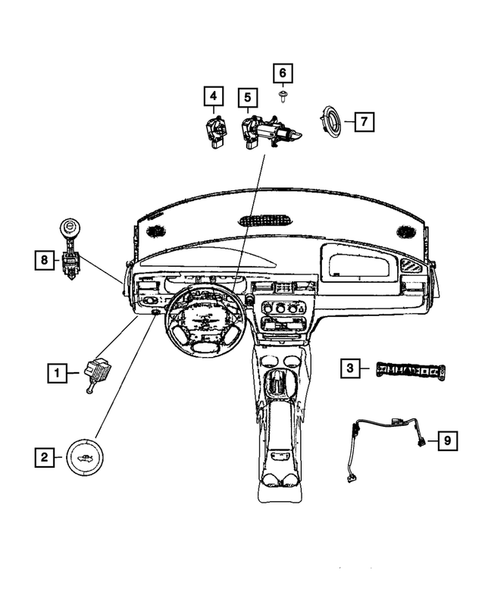 6
4
5
7
8
1
3
2
9