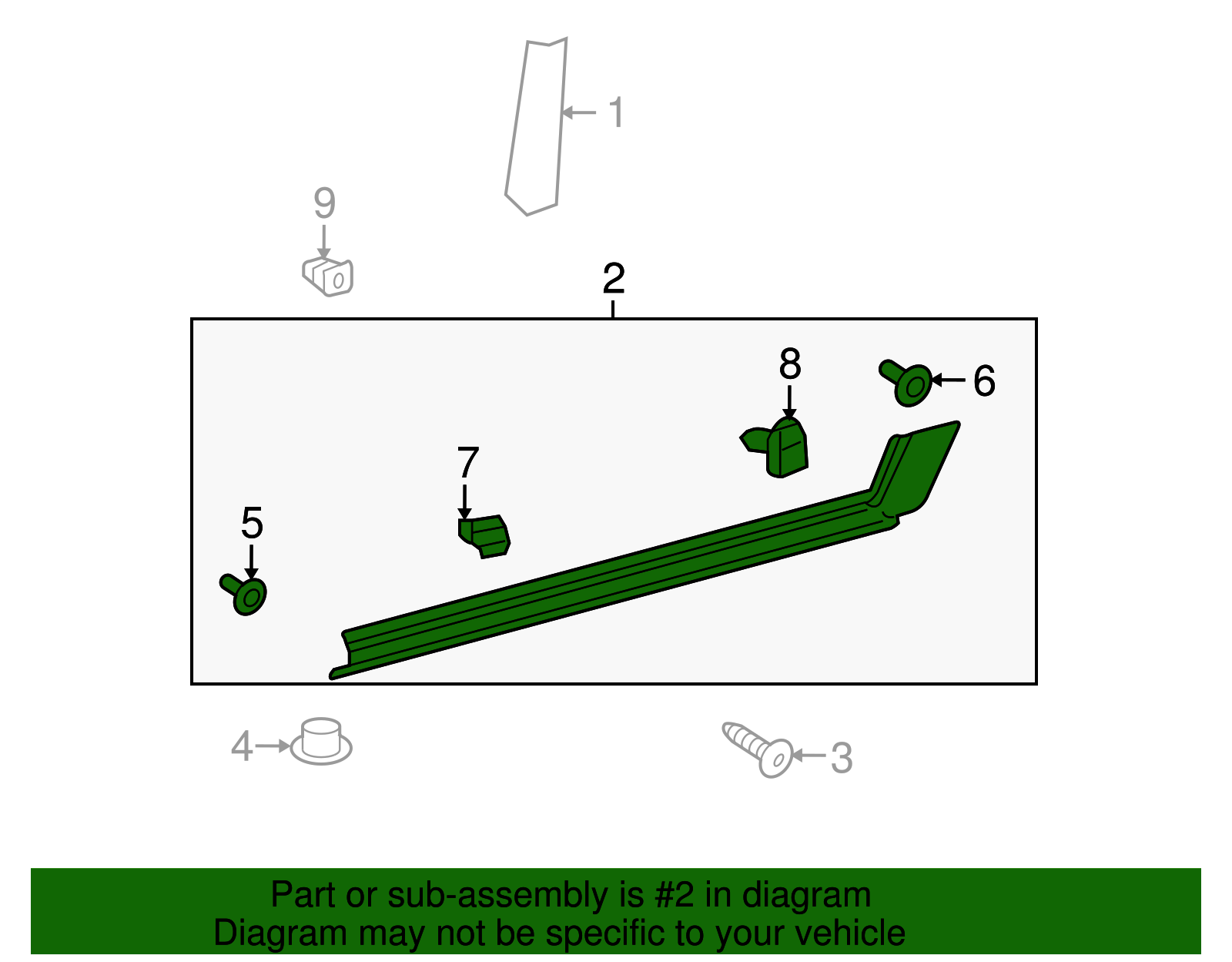 1
9
2
8
6
7
5
4
3

Part or sub-assembly is #2 in diagram
Diagram may not be specific to your vehicle