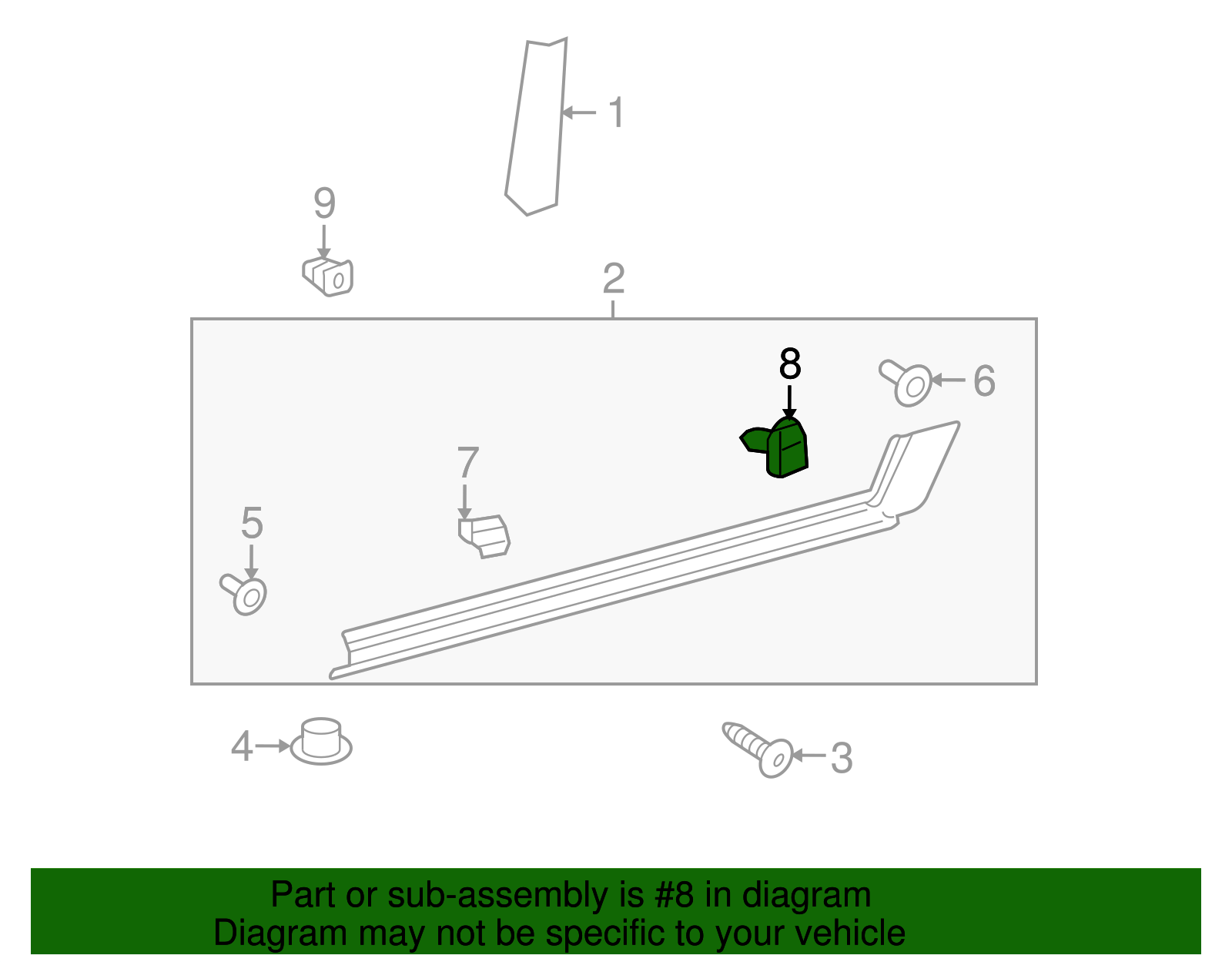 1
9
2
8
6
7
5
4
3

Part or sub-assembly is #8 in diagram
Diagram may not be specific to your vehicle