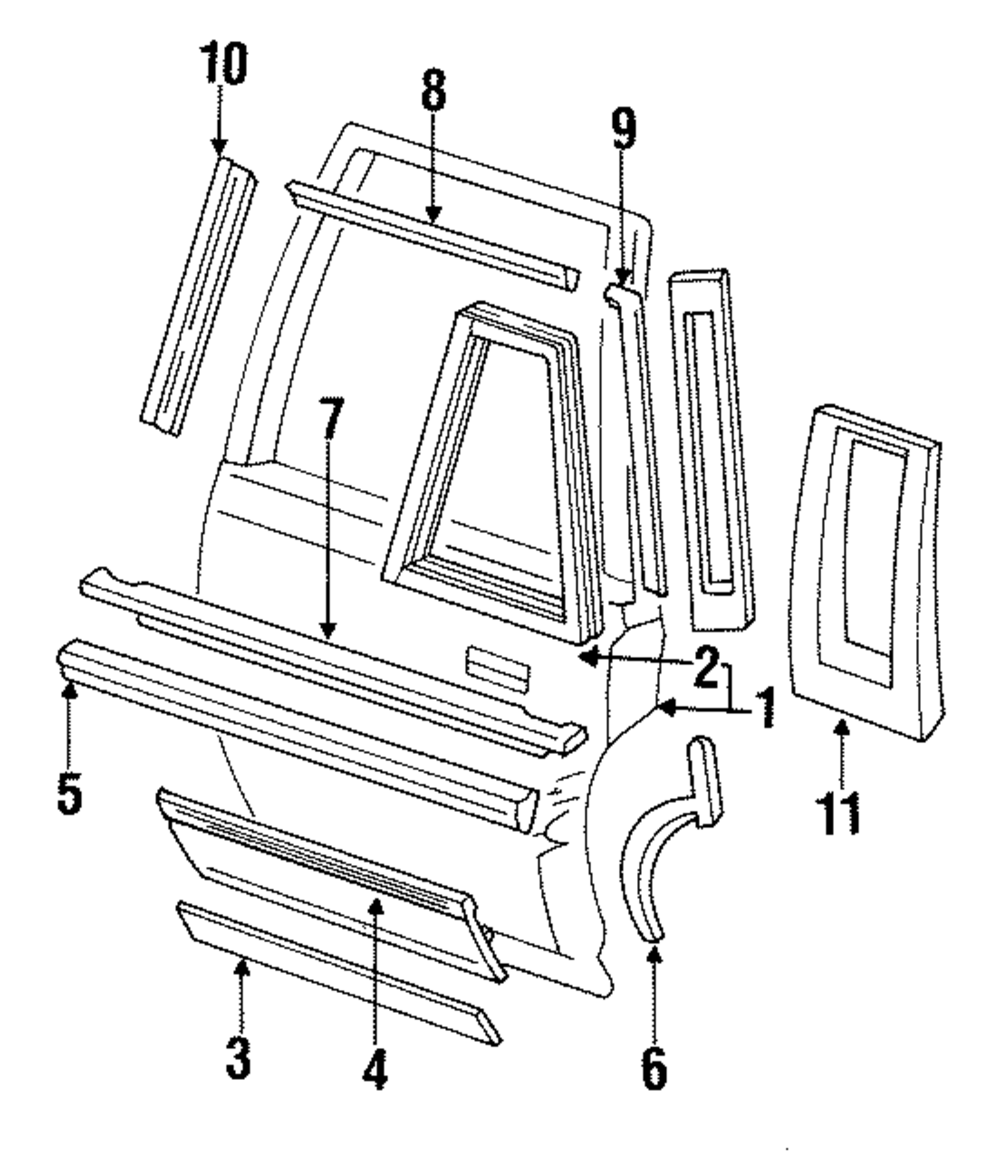 10
8
9
7
2
1
5
11
3
4
6