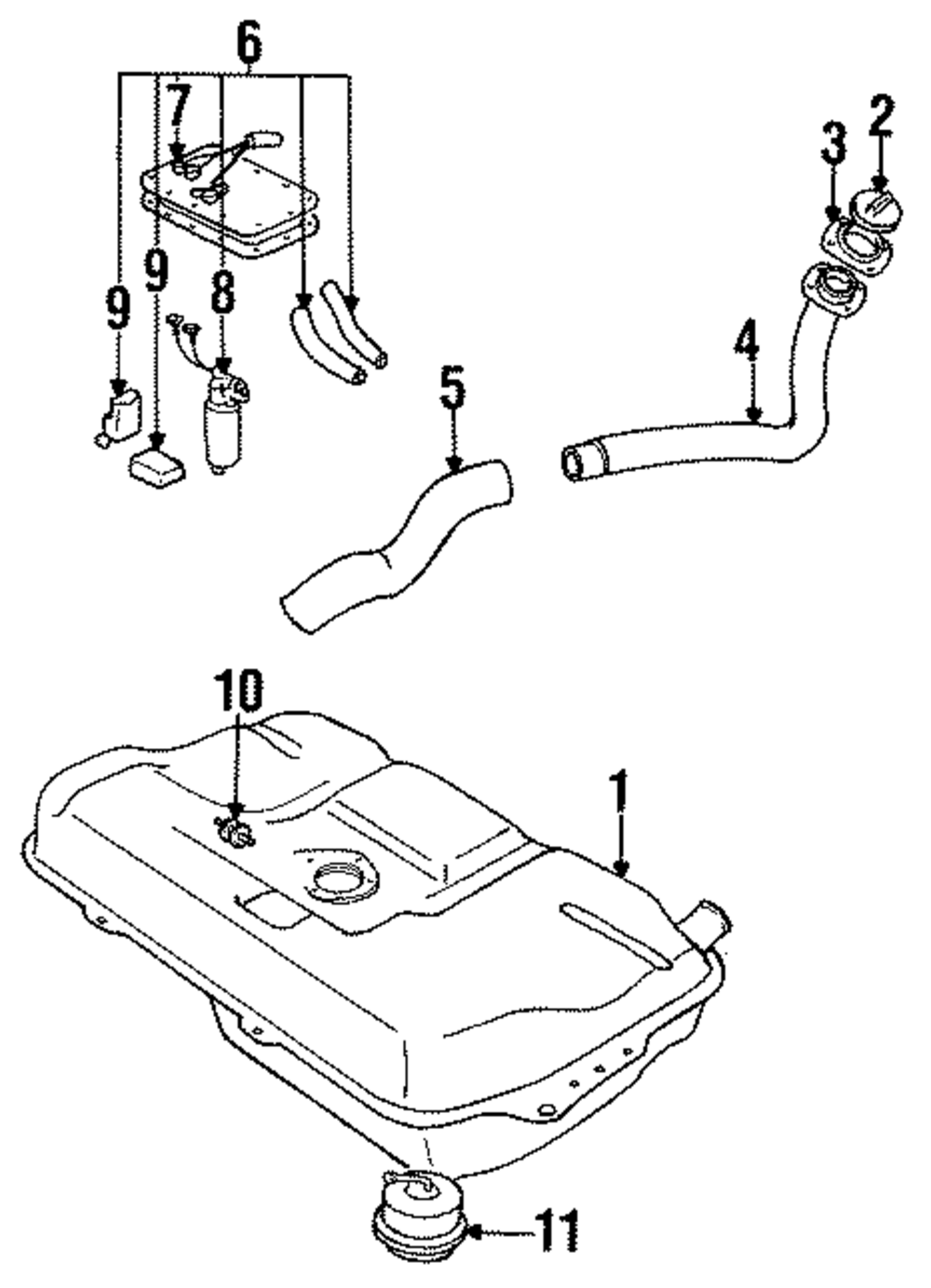 6
7
3
2
9
9
8
4
5
10
1
11