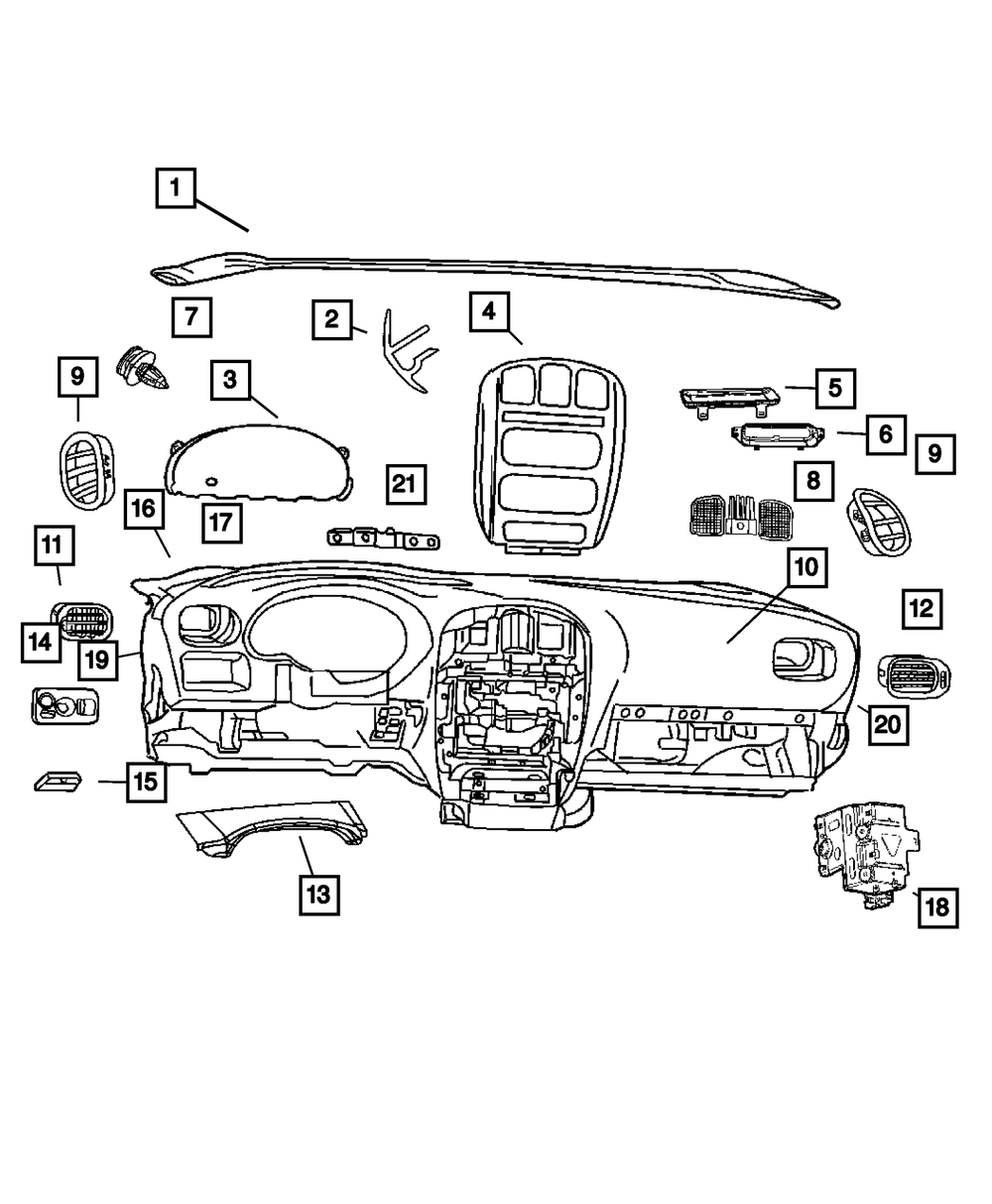 1
7
2
4
9
3
5
6
9
21
8
16
17
11
10
12
14
19
20
15
13
18