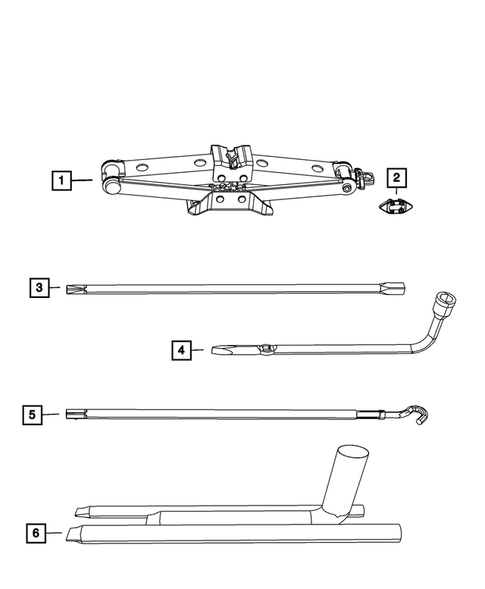 1
2
3
4
5
6