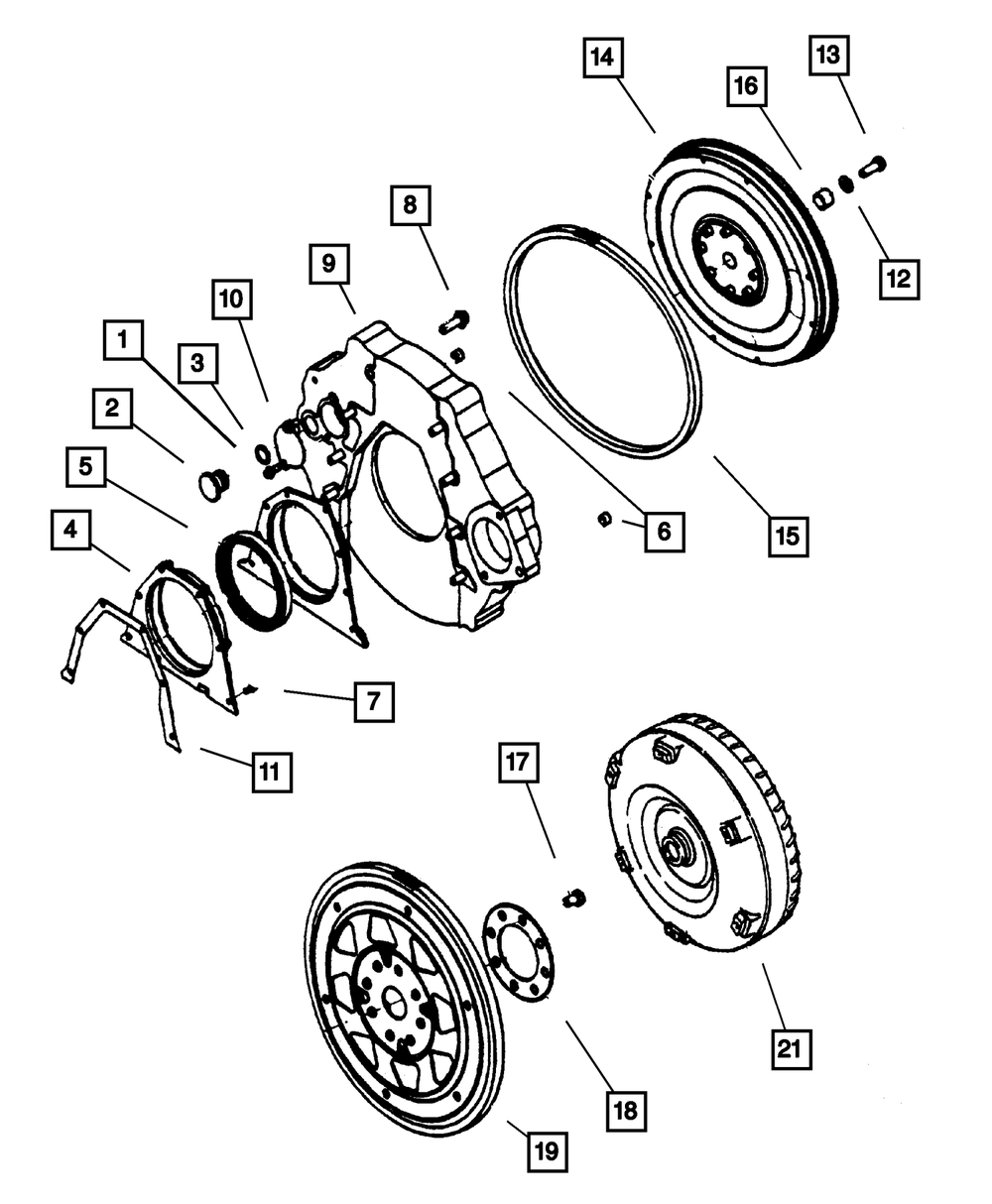 14
13
16
12
8
9
10
1
3
2
5
4
6
15
7
11
17
21
18
19