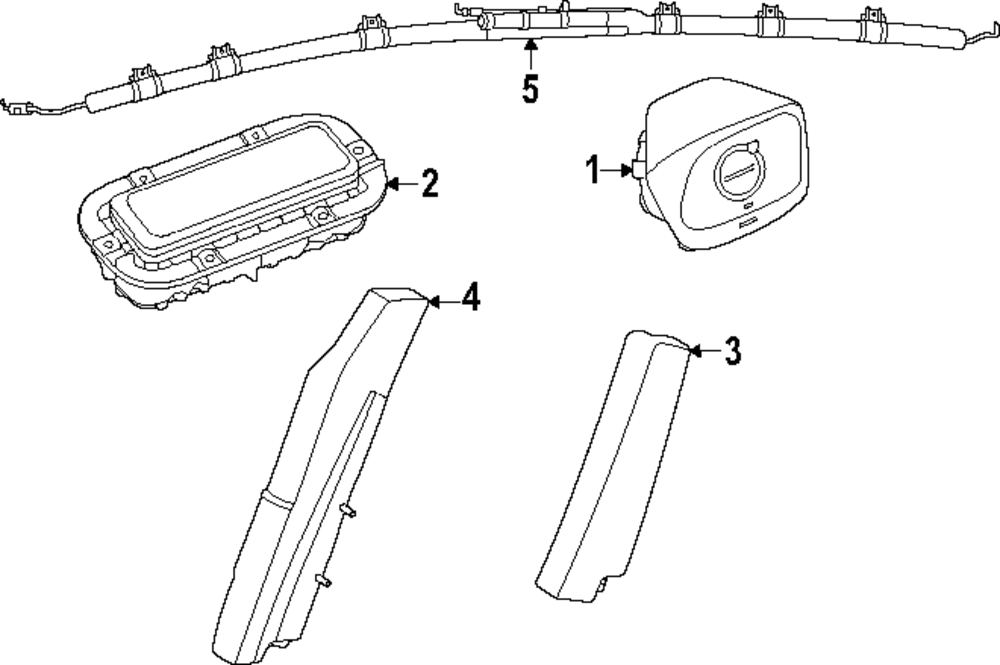 5
2
1
4
3