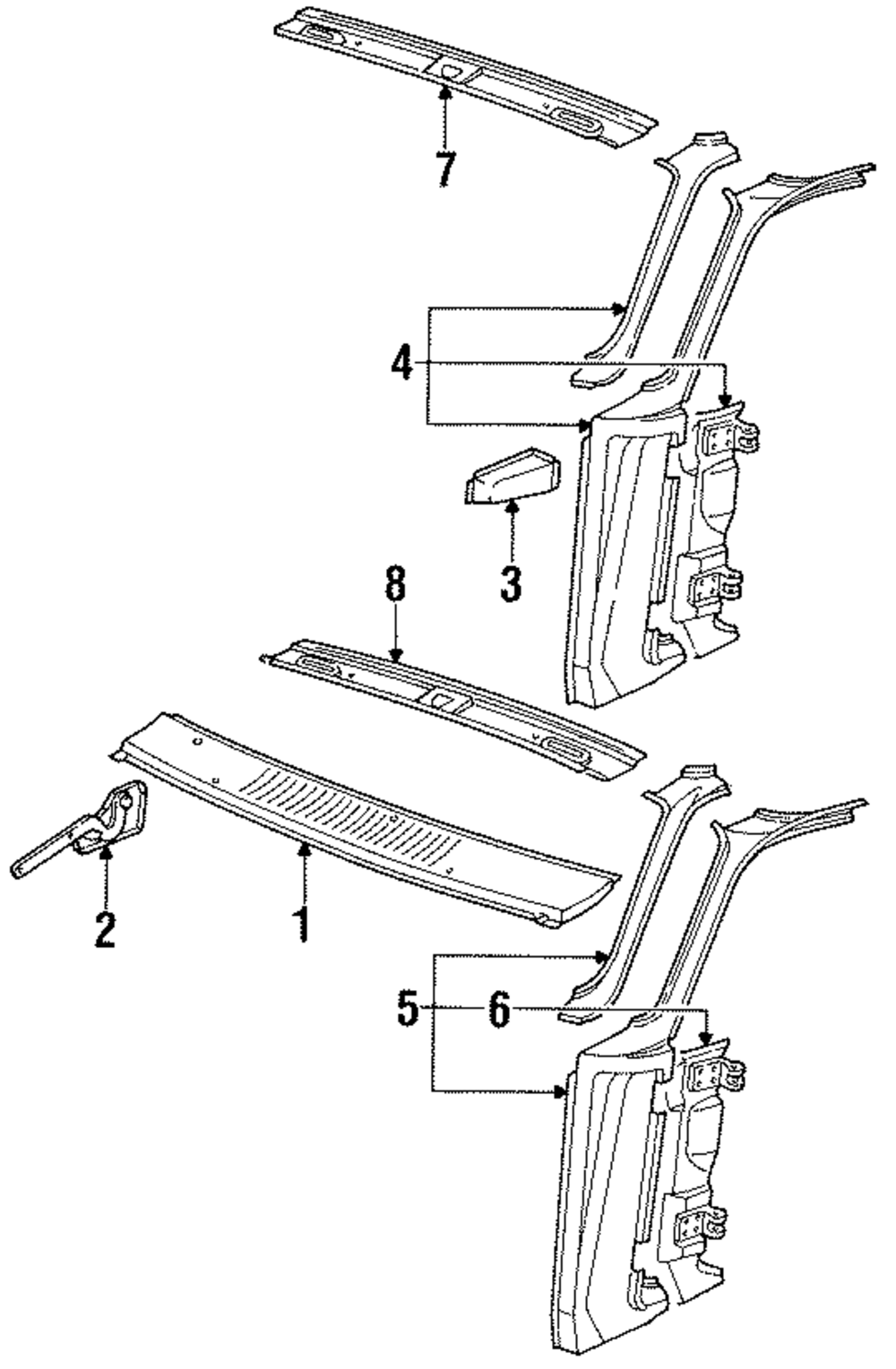 7
4
3
8
2
1
5
6