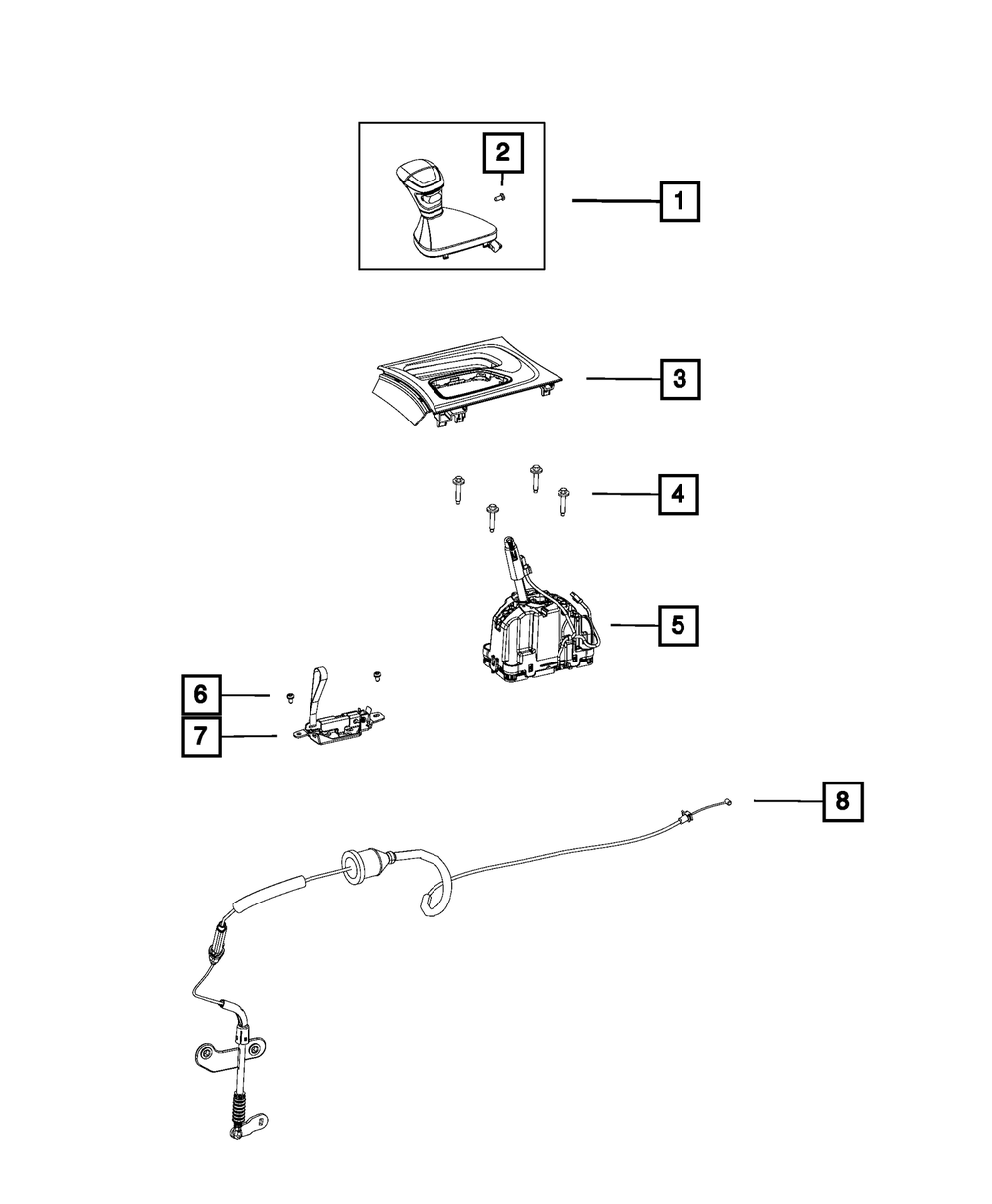 2
1
3
4
5
6
7
8