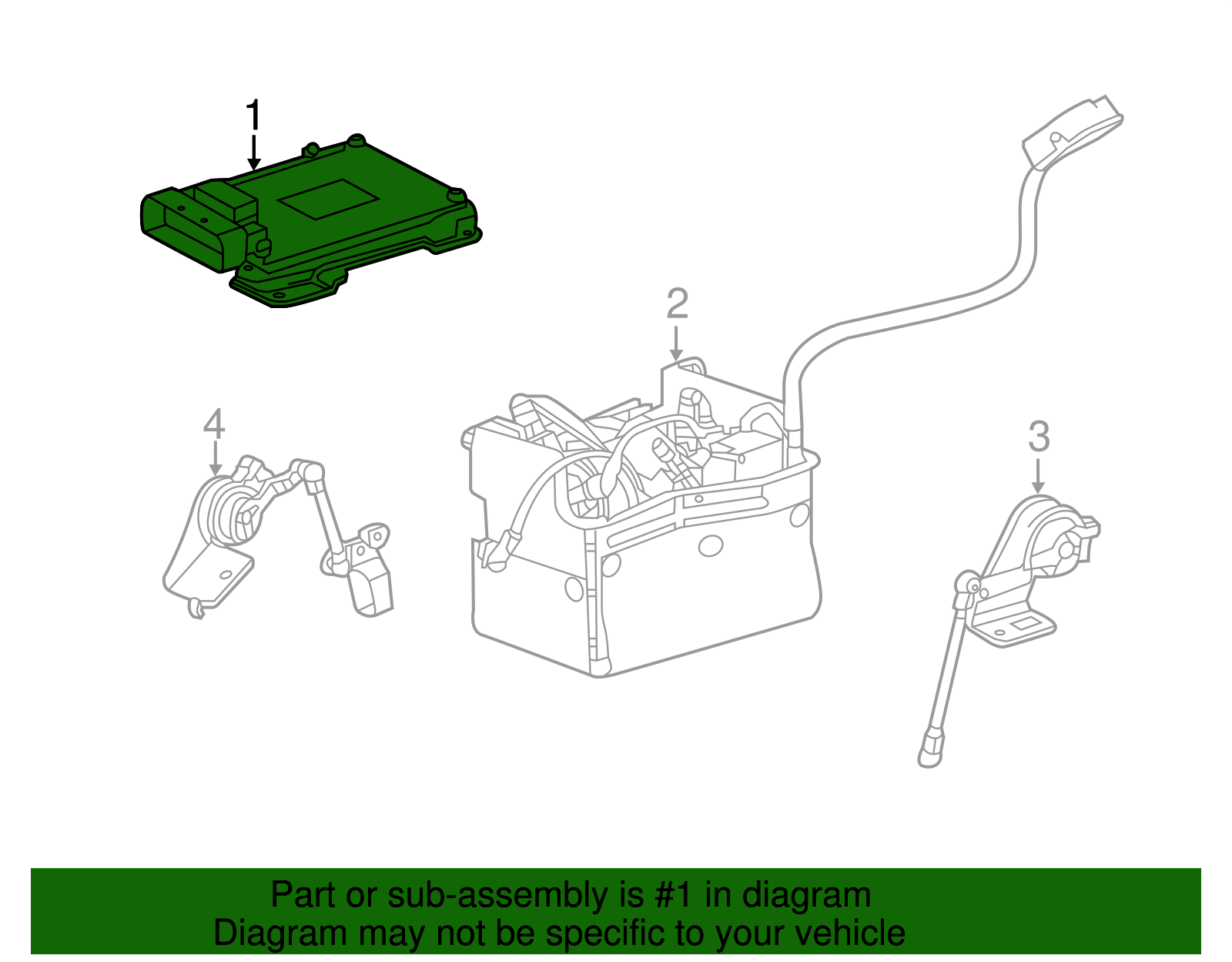 1

2

4

3

Part or sub-assembly is #1 in diagram
Diagram may not be specific to your vehicle