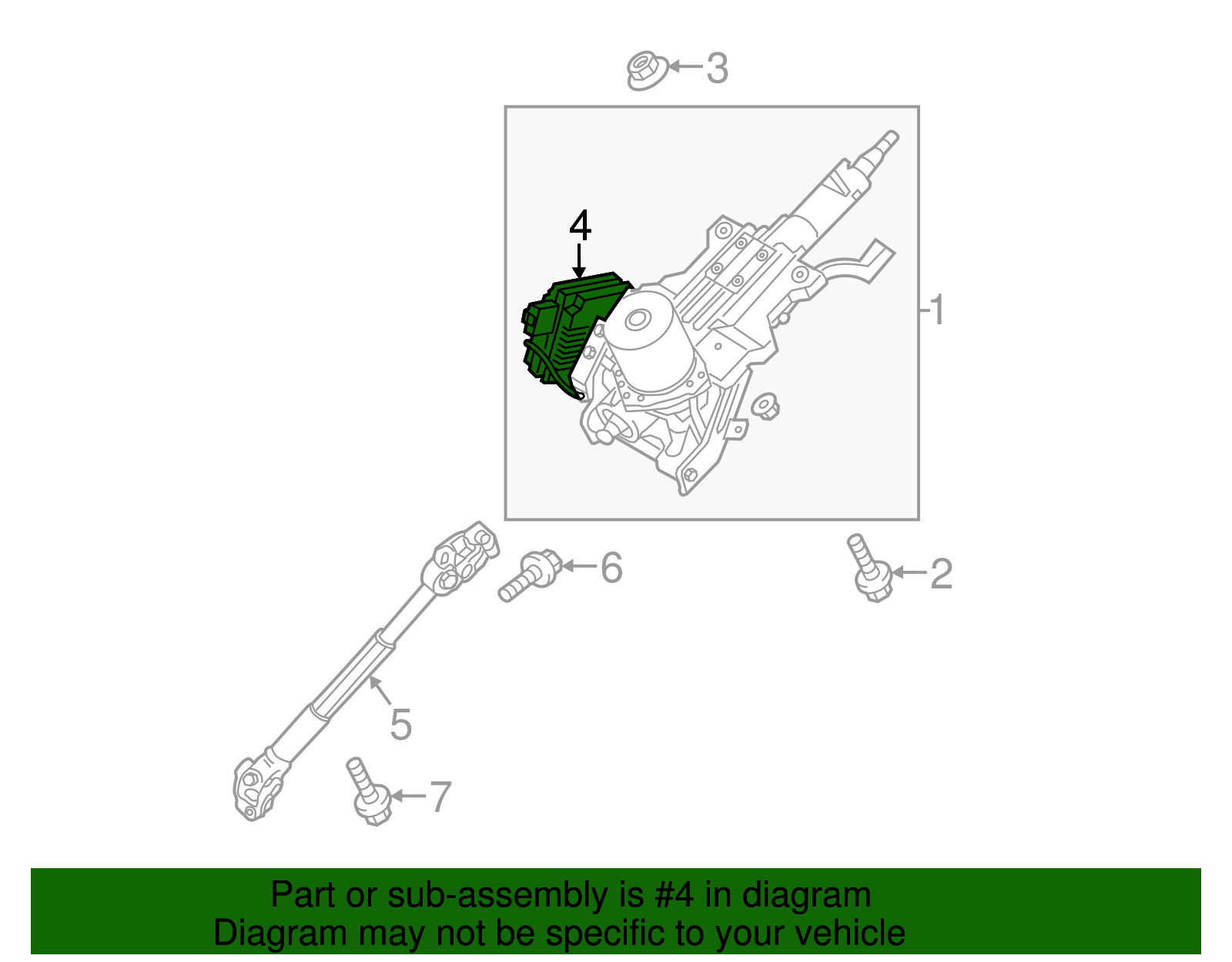 3
4
1
6
2
5
7
Part or sub-assembly is #4 in diagram
Diagram may not be specific to your vehicle