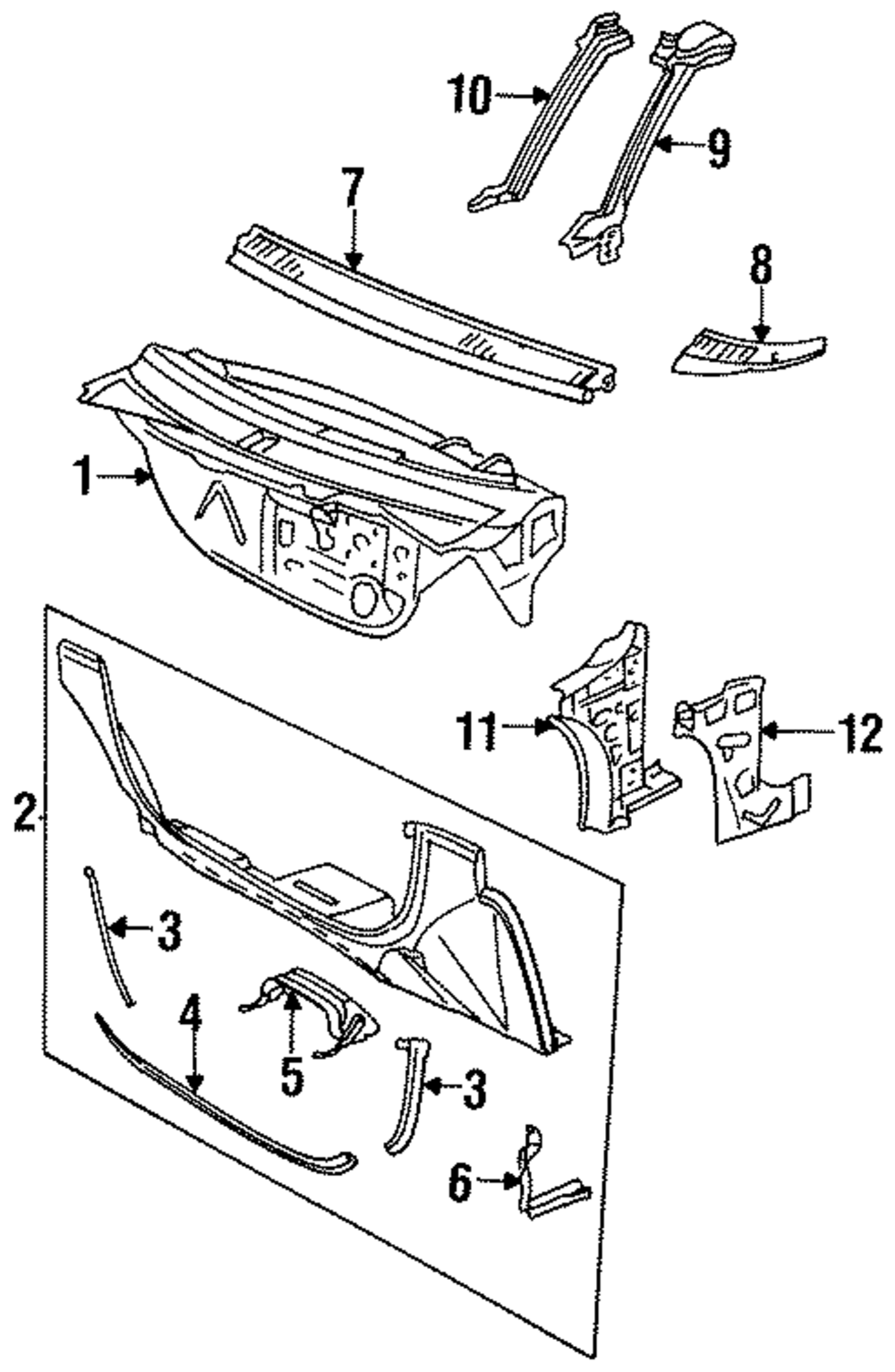 10
9
7
8
1
11
12
2
3
4
5
3
6