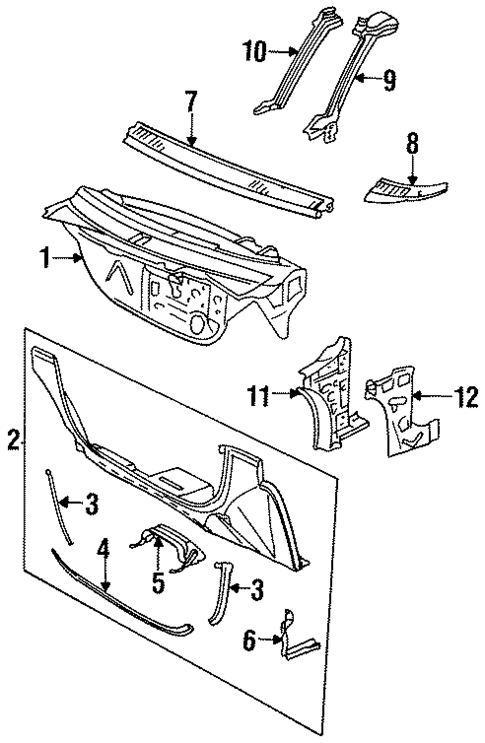 10
9
7
8
1
11
12
2
3
4
5
3
6