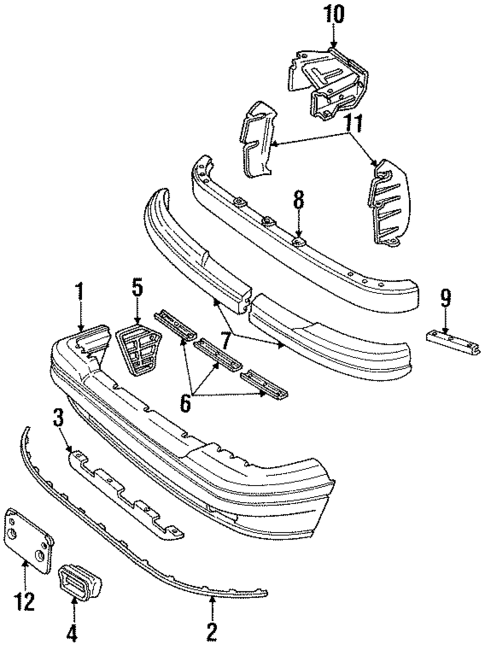 10
11
8
9
1
5
7
6
3
12
4
2