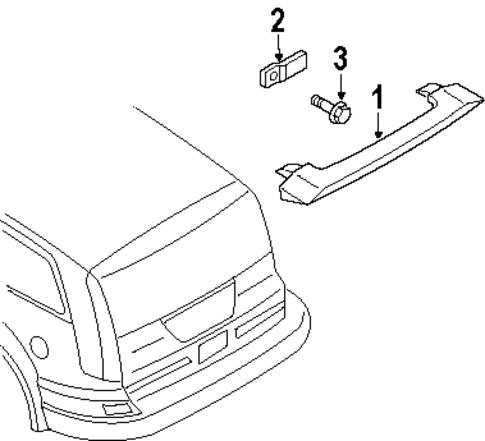 2
3
1