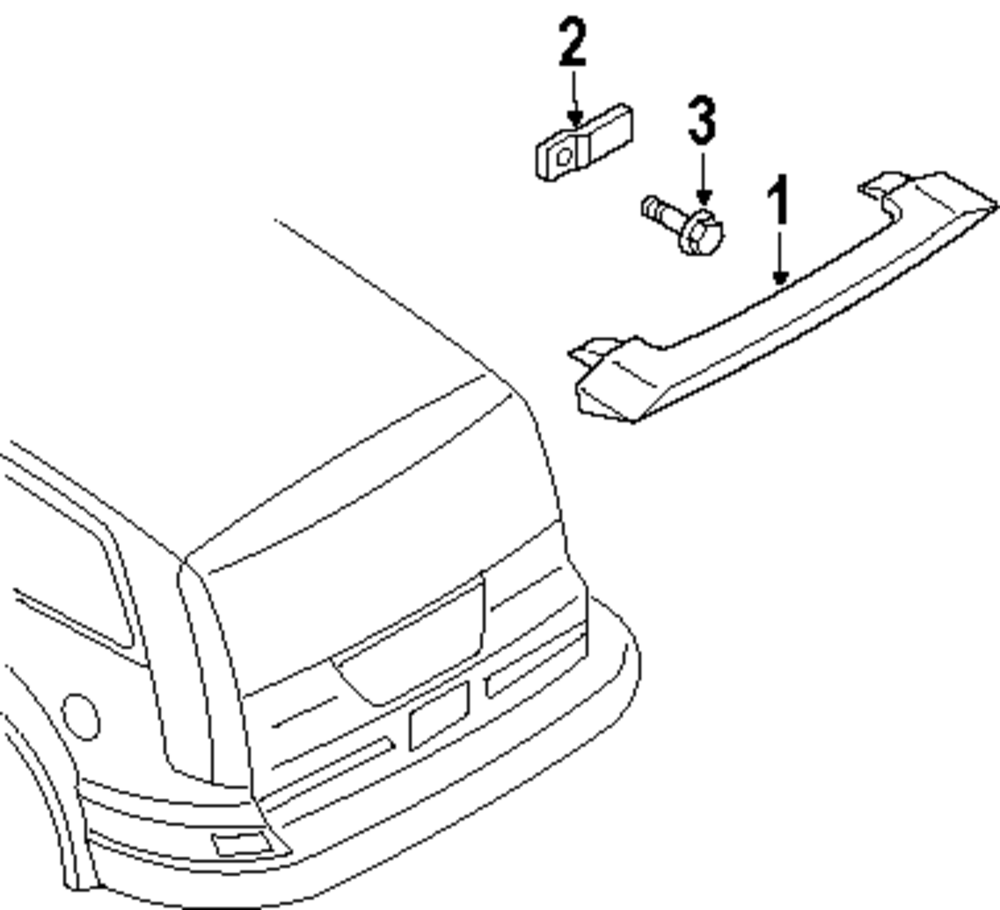 2
3
1