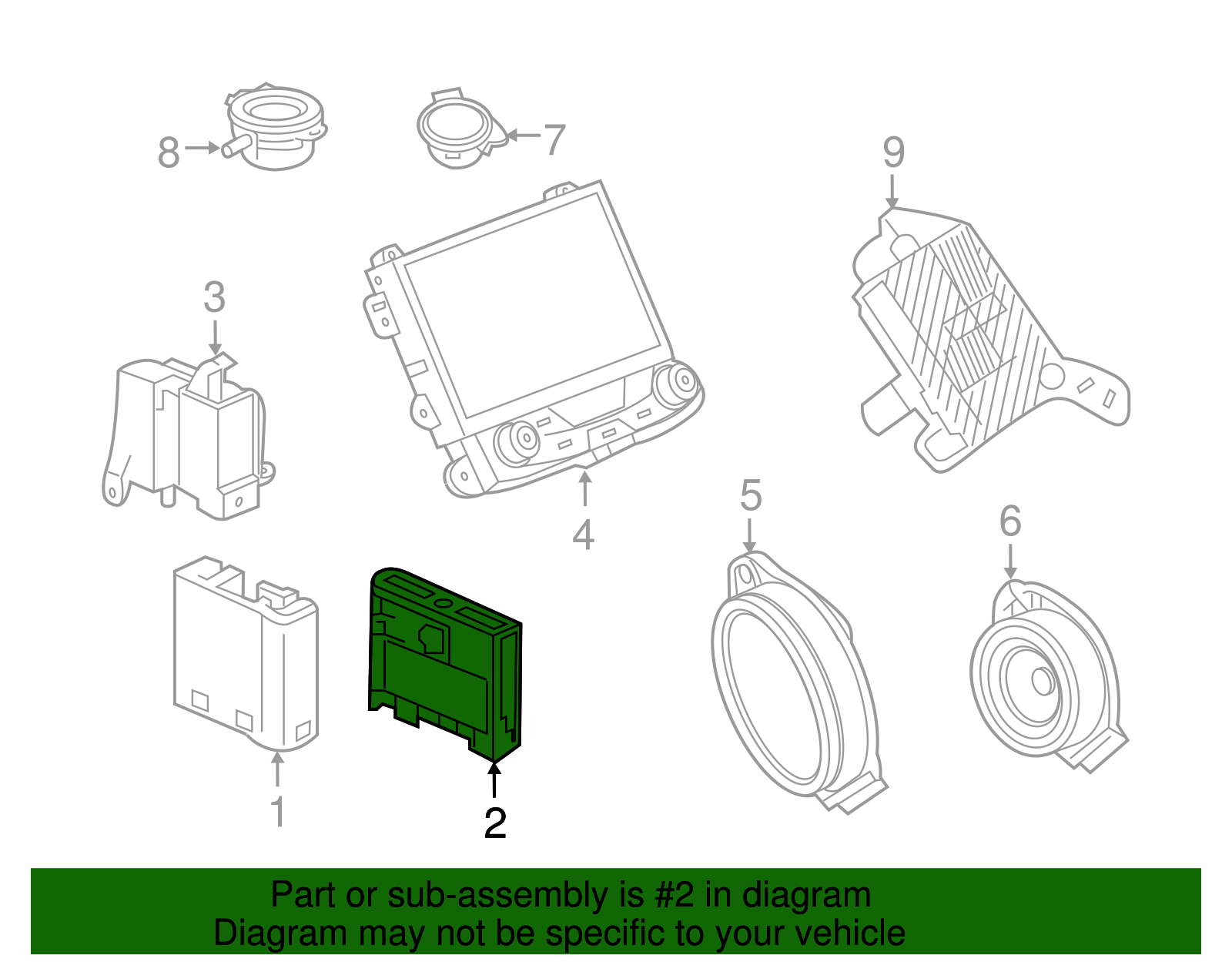 8
7
9
3
4
5
6
1
2

Part or sub-assembly is #2 in diagram
Diagram may not be specific to your vehicle