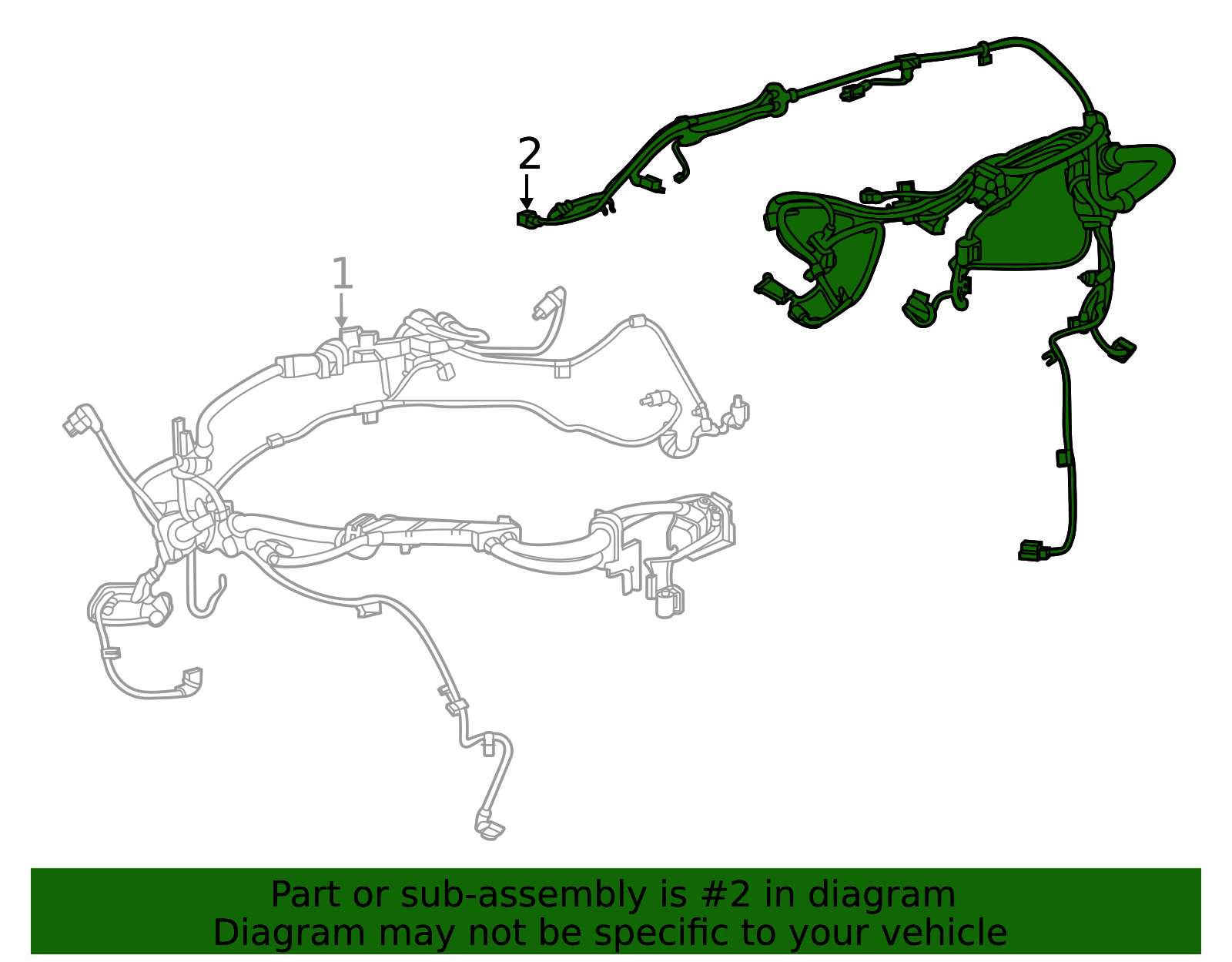 2

1

Part or sub-assembly is #2 in diagram
Diagram may not be specific to your vehicle