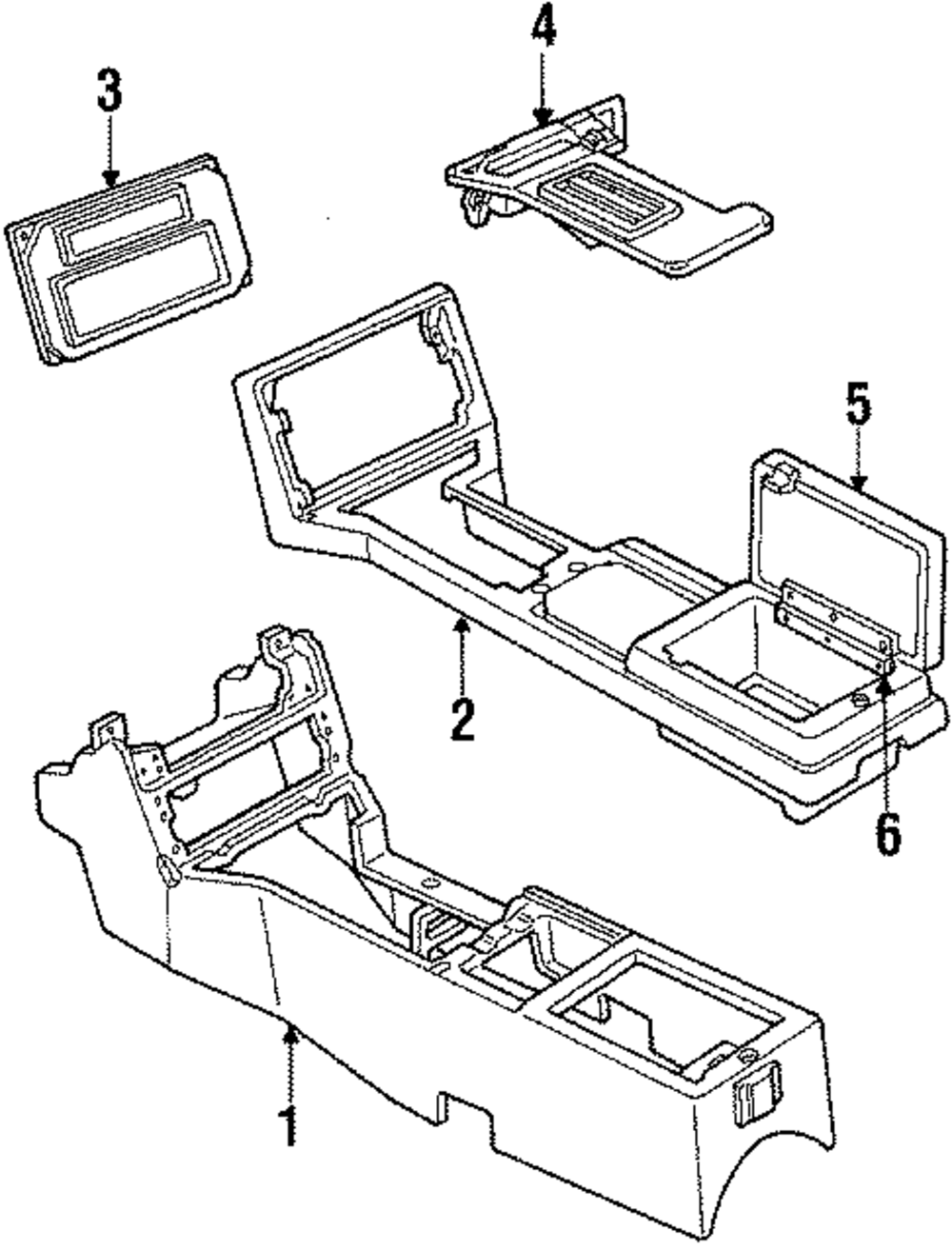 3
4
5
2
6
1