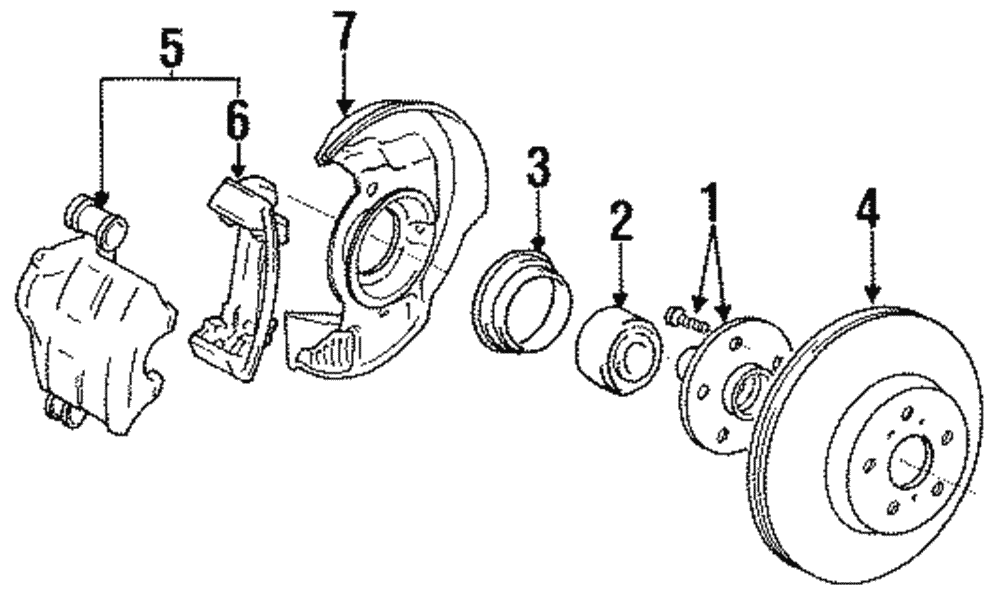 5
6
7
3
2
1
4