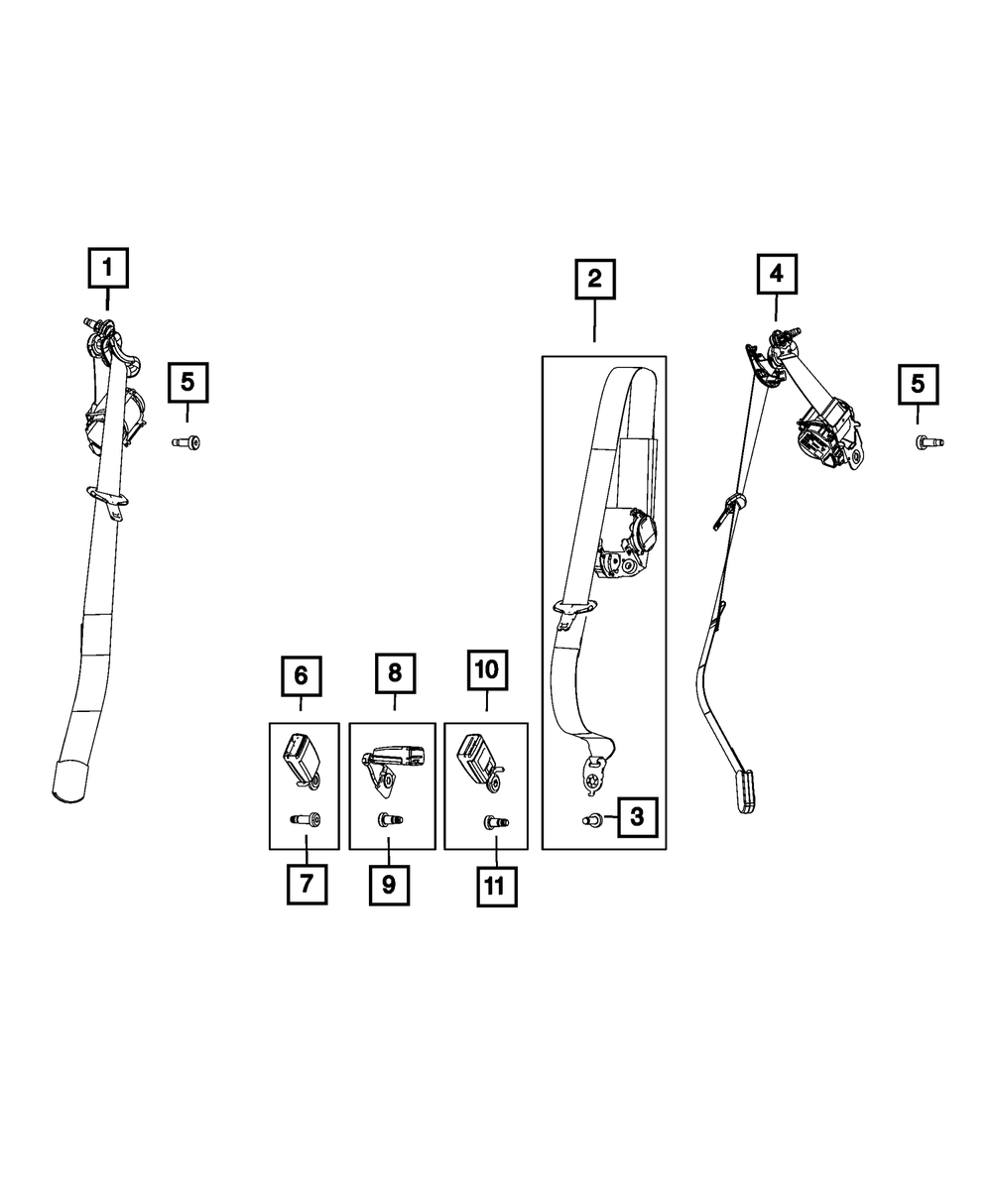 1
5
2
4
5
6
8
10
3
7
9
11