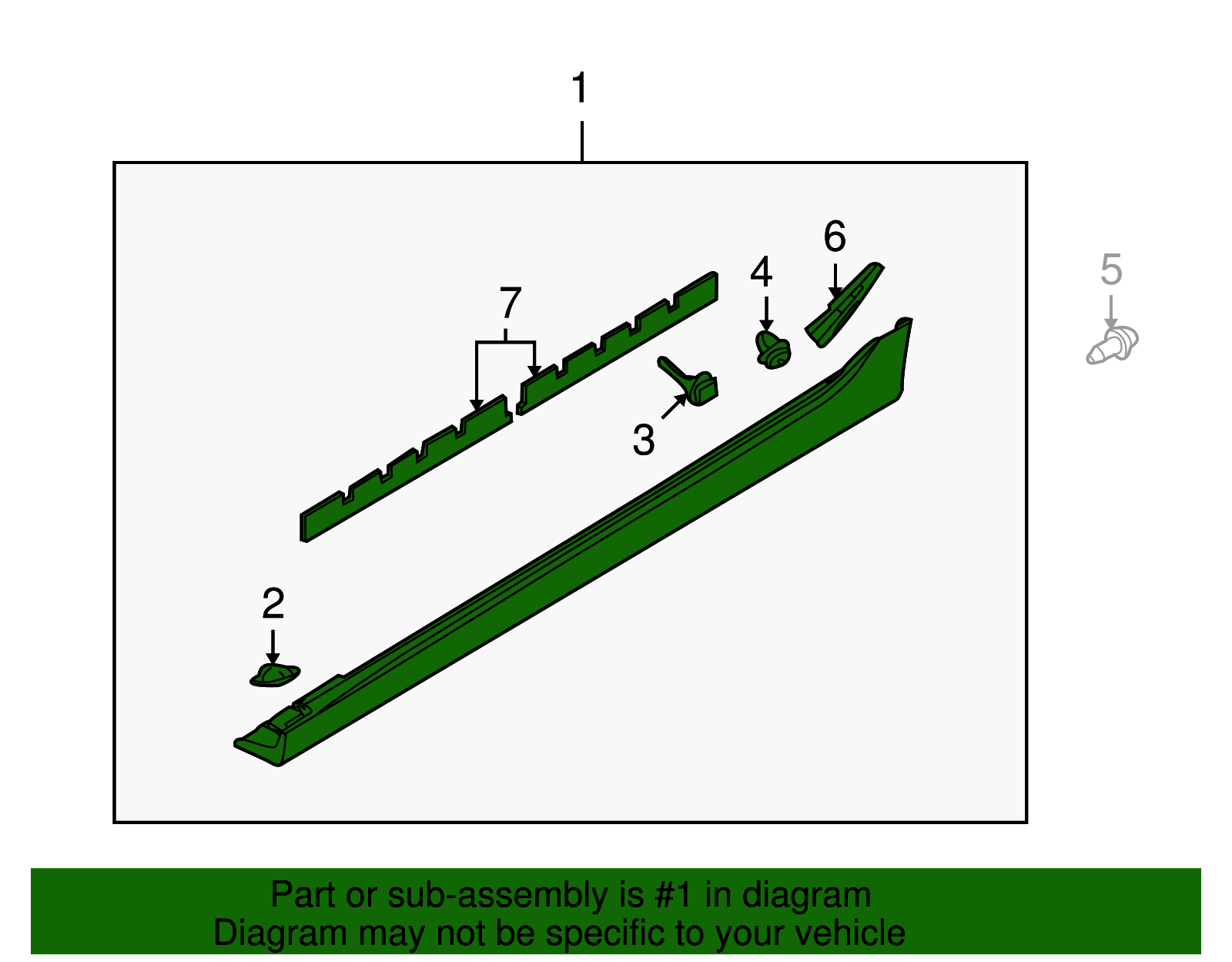 1

7

4

6

5

3

2

Part or sub-assembly is #1 in diagram
Diagram may not be specific to your vehicle