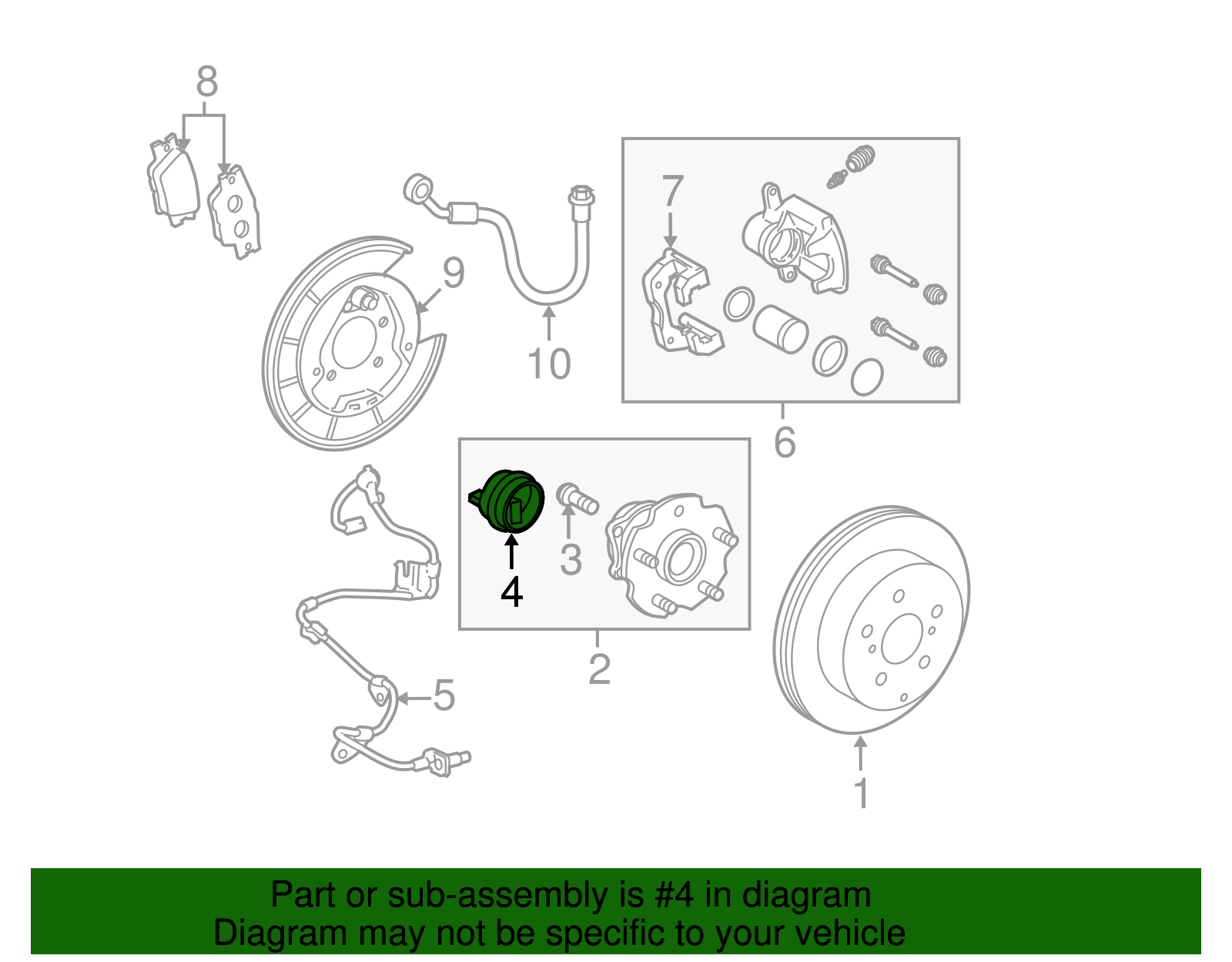 8

7

9

10

6

4

3

2

5

1

Part or sub-assembly is #4 in diagram
Diagram may not be specific to your vehicle