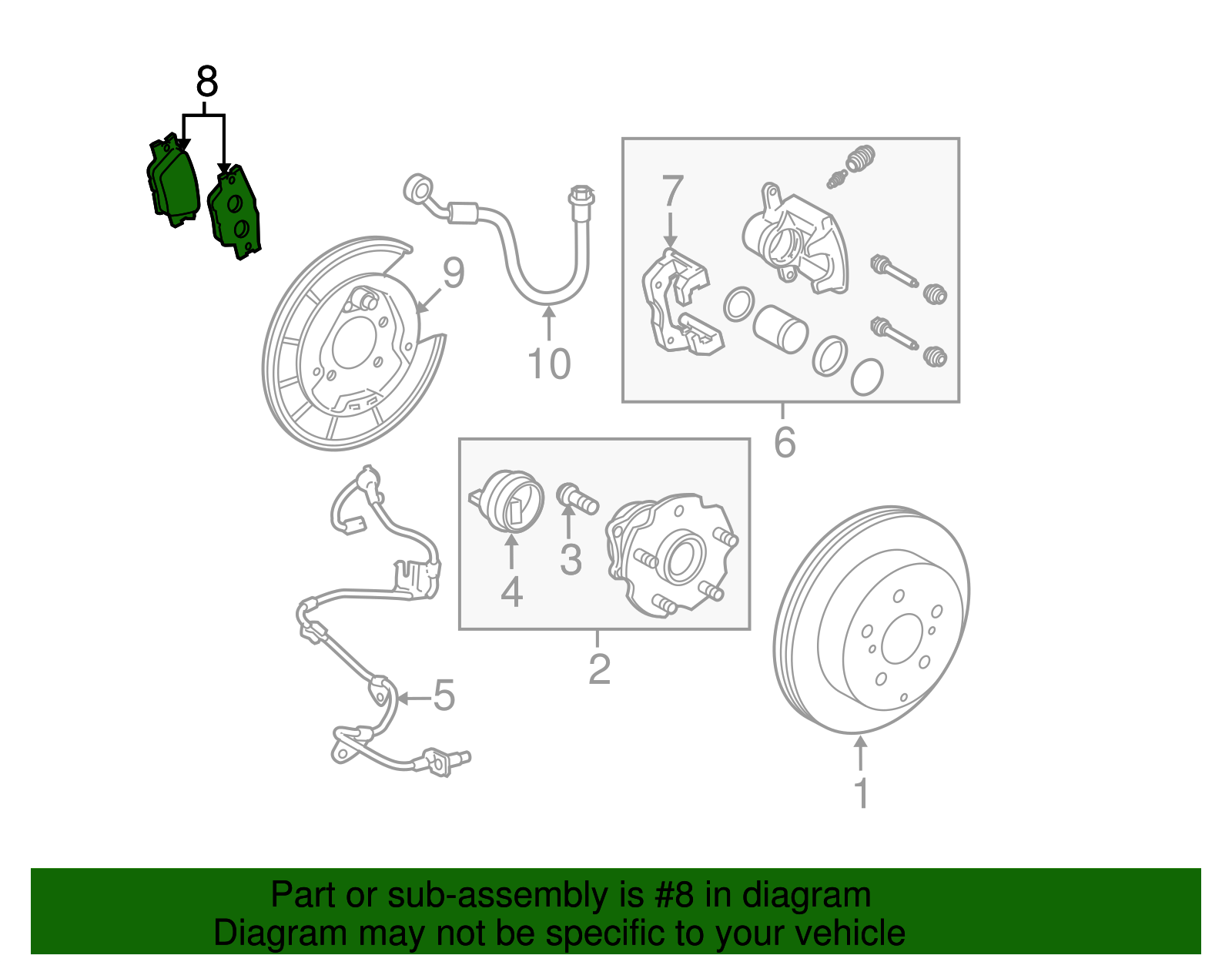 8
9
10
7
6
4
3
2
5
1

Part or sub-assembly is #8 in diagram
Diagram may not be specific to your vehicle