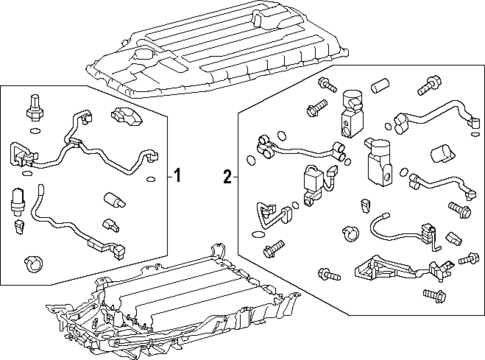 1

2