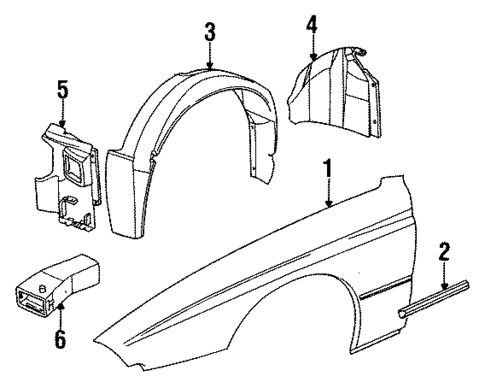 3
4
5
1
2
6