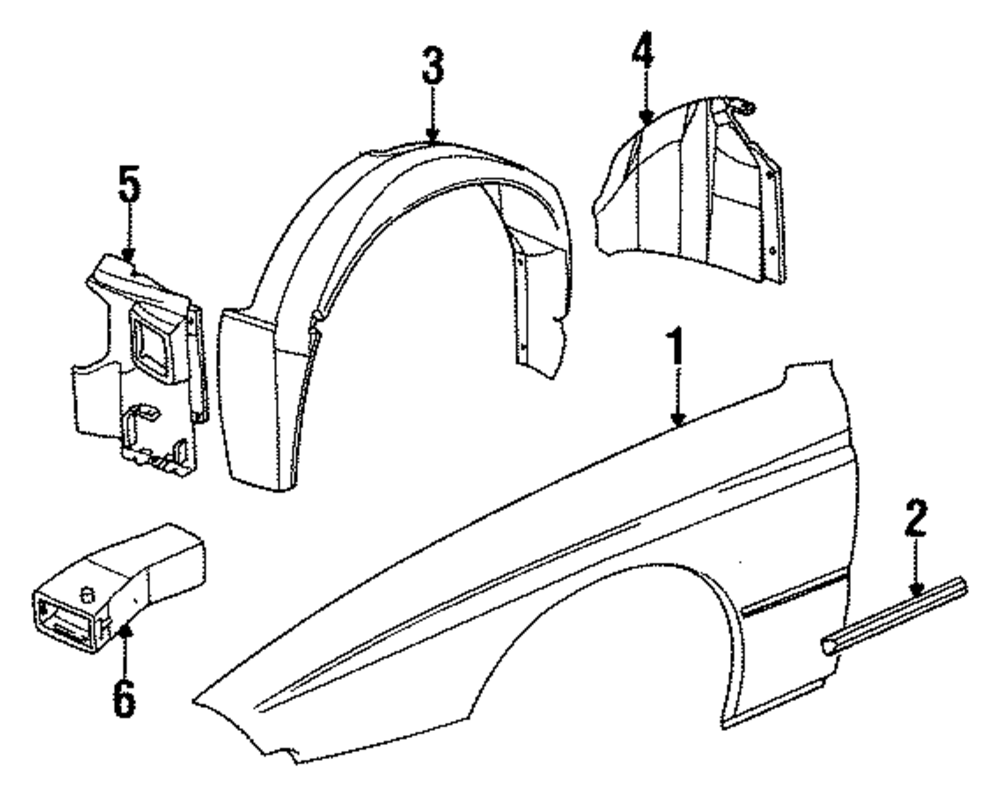 3
4
5
1
2
6