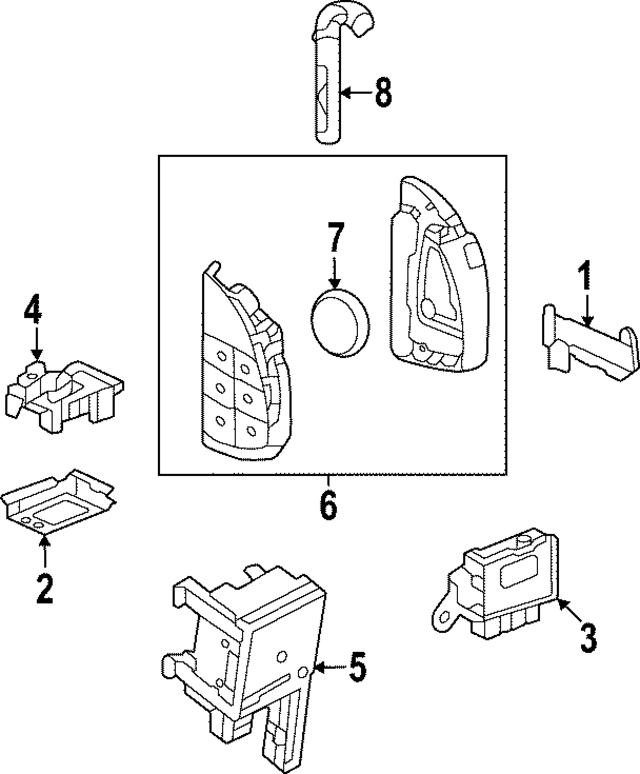 8
7
1
4
6
2
3
5