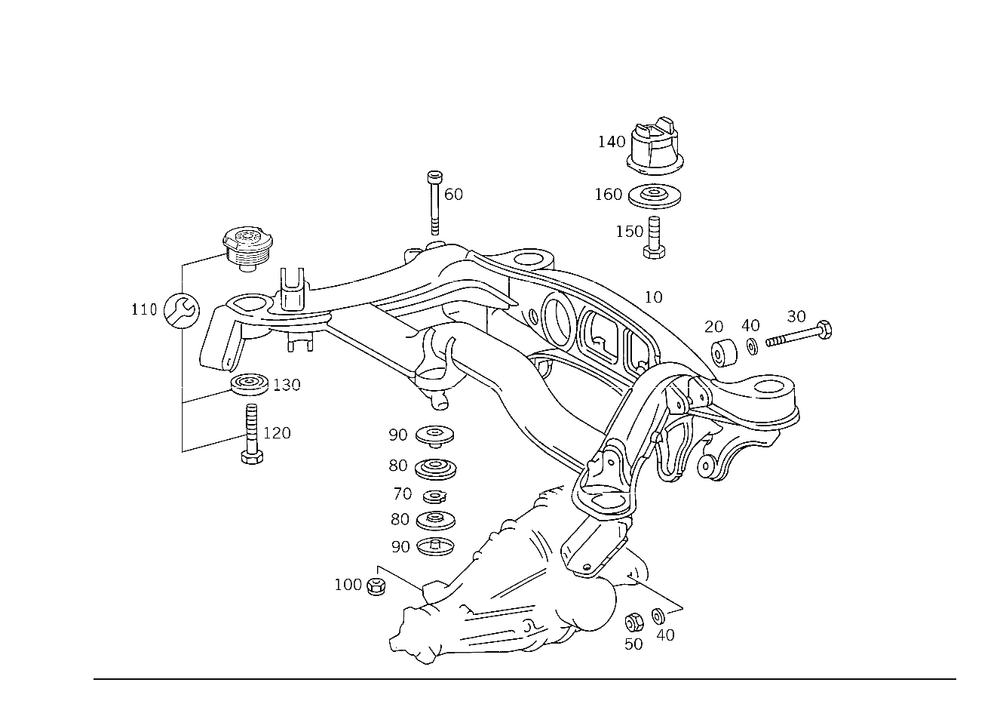 140
160
150
60
10
20
40
30
110
130
120
90
80
70
80
90
100
50
40