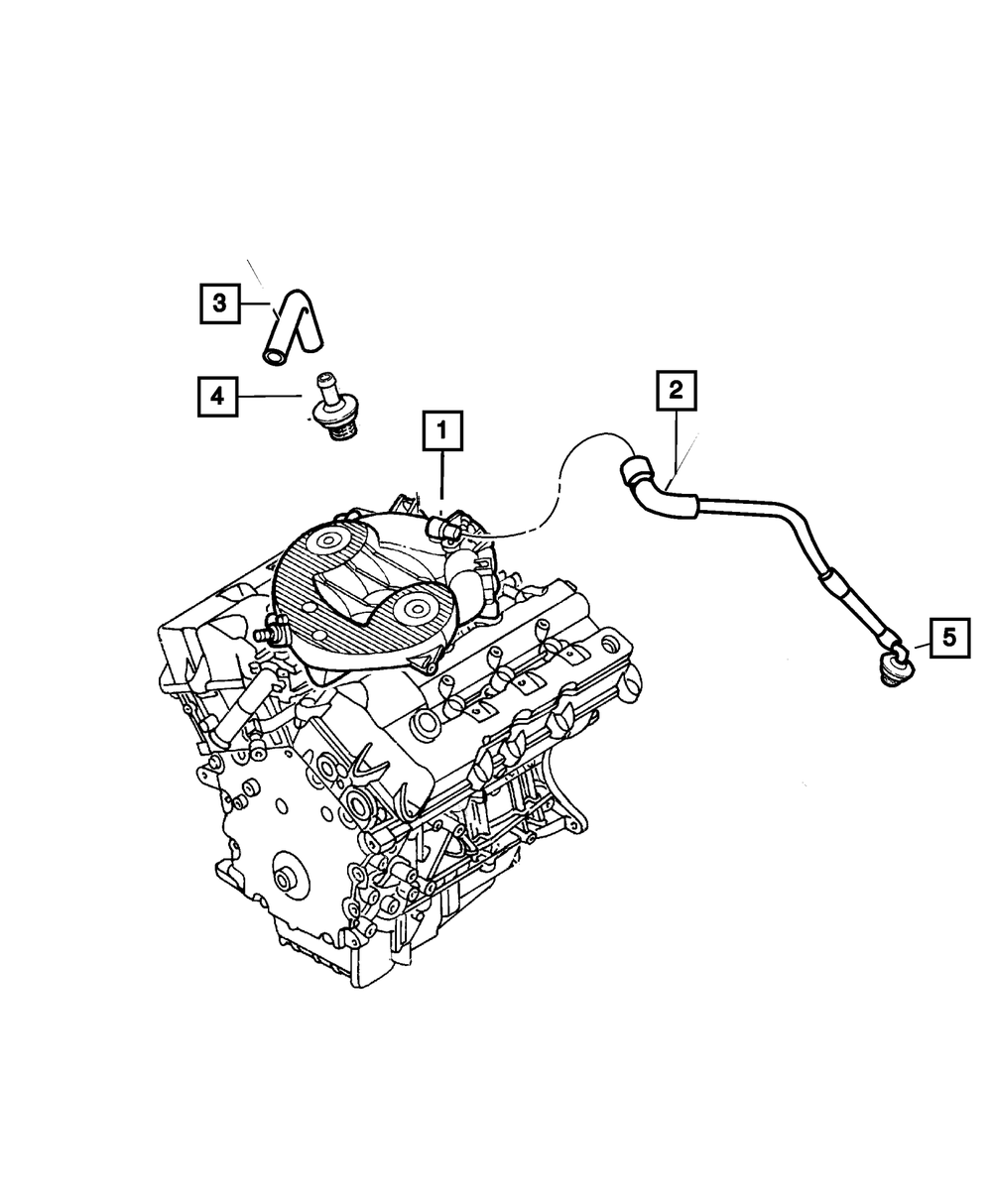 3
4
1
2
5