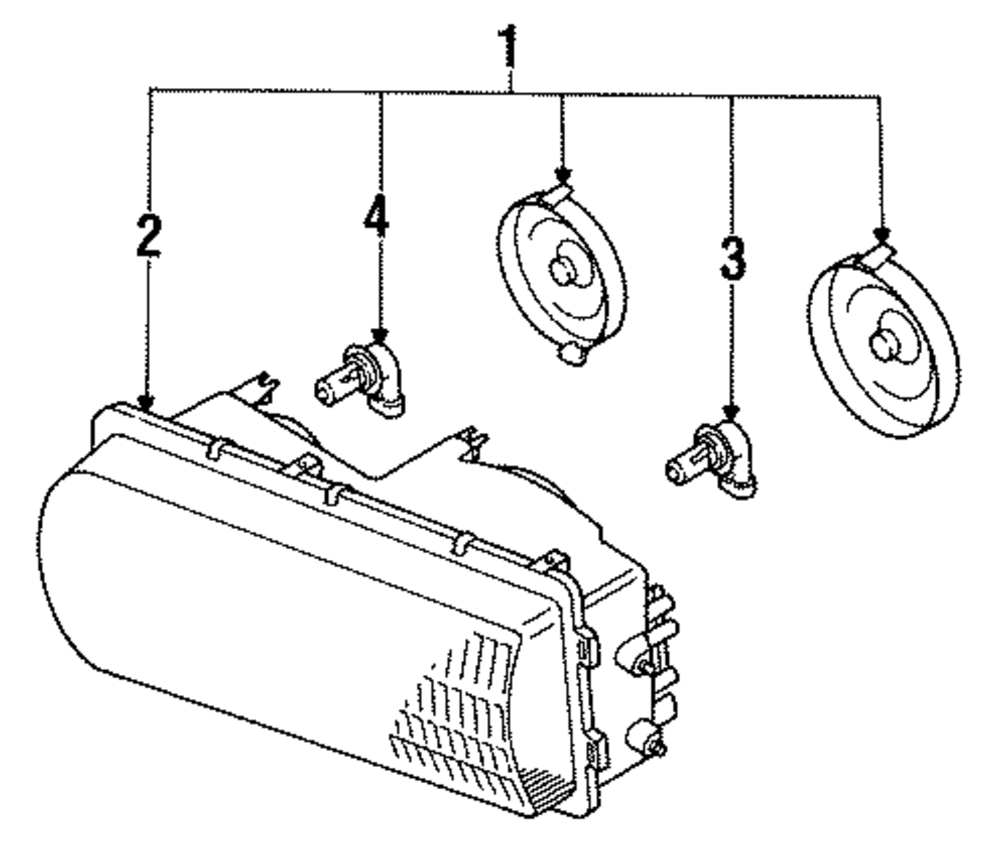 1
2
4
3