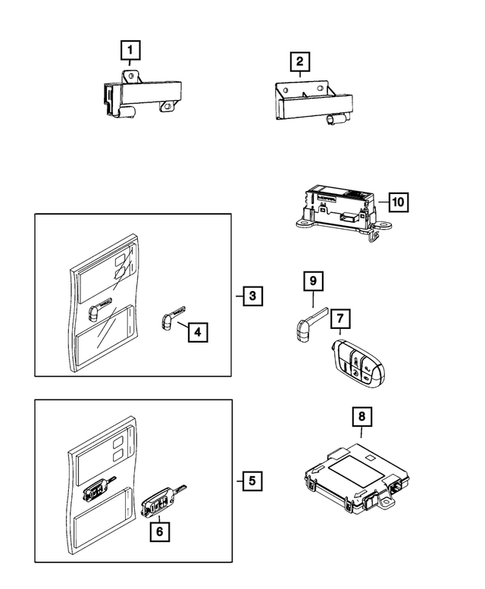 1
2
10
3
4
9
7
5
6
8