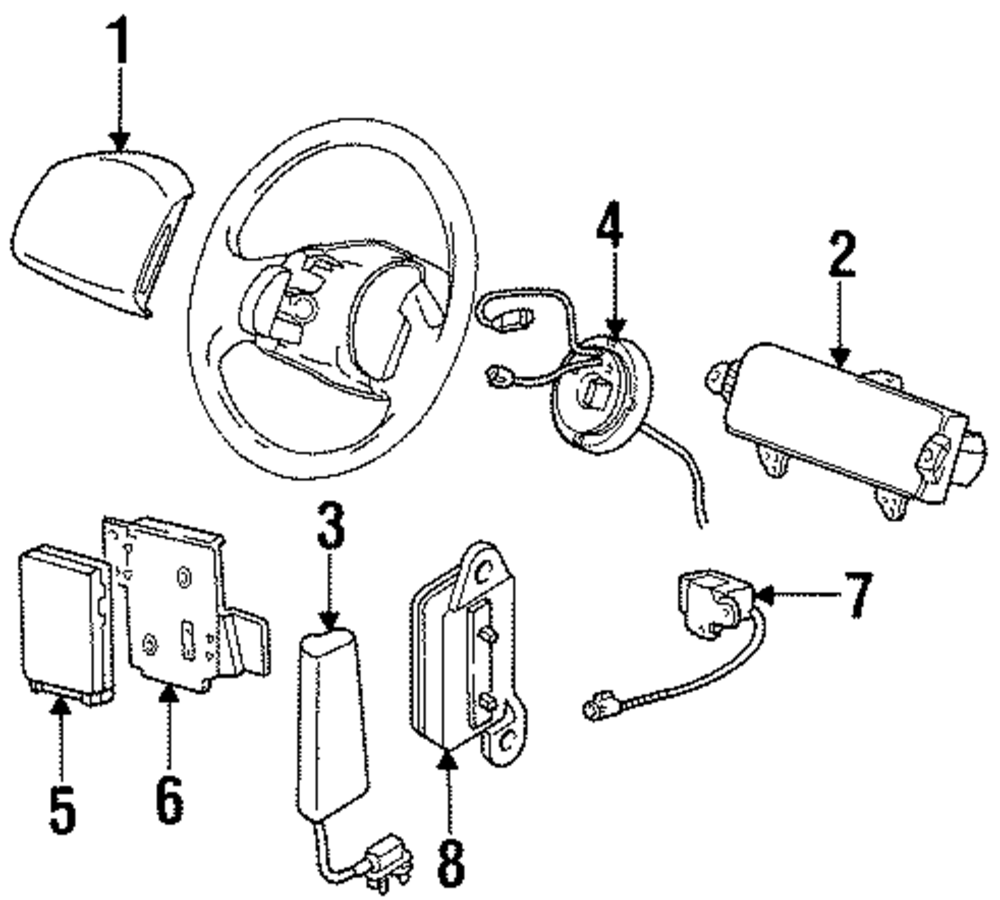 1
4
2
3
7
5
6
8