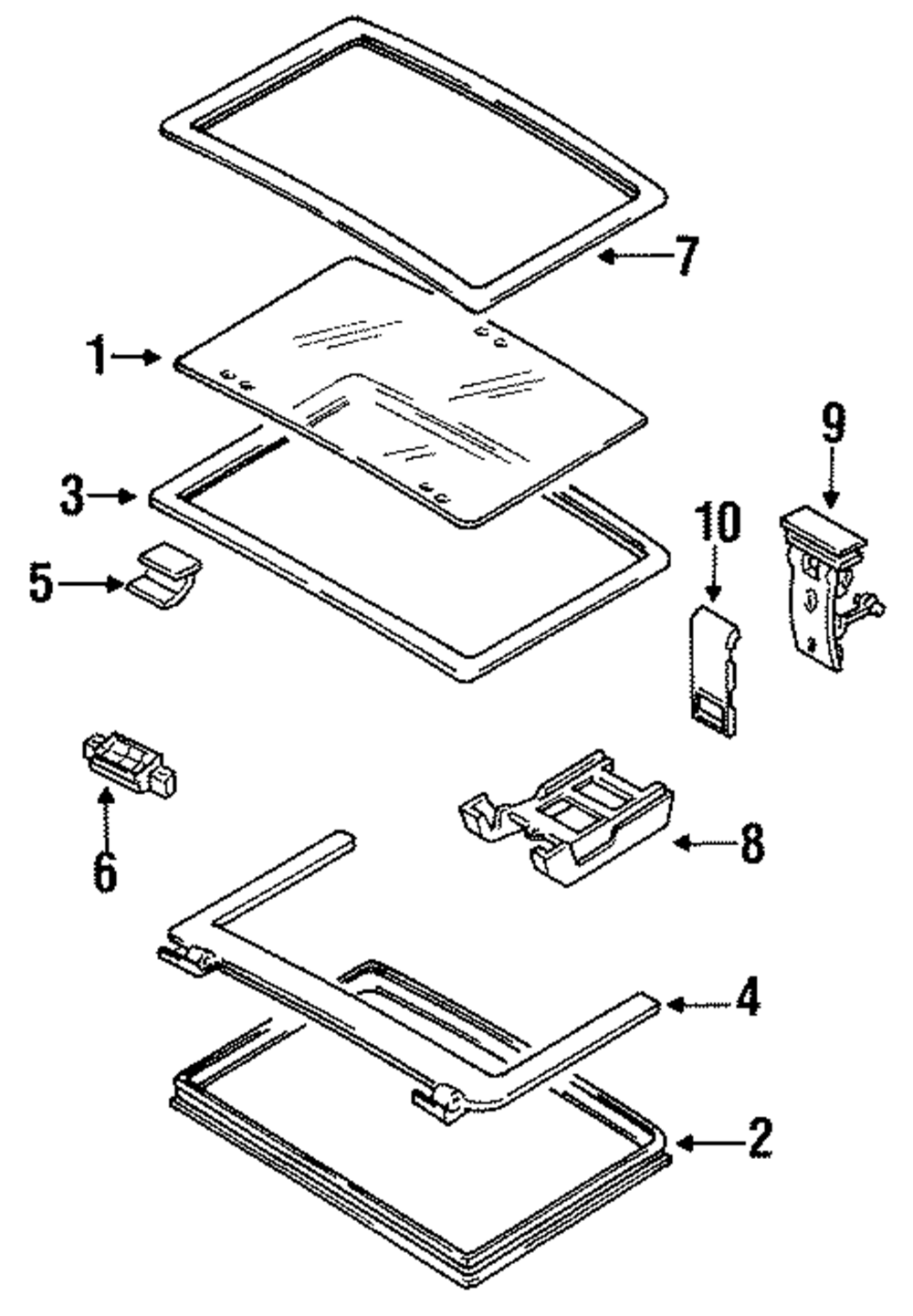 7
1
9
3
10
5
6
8
4
2