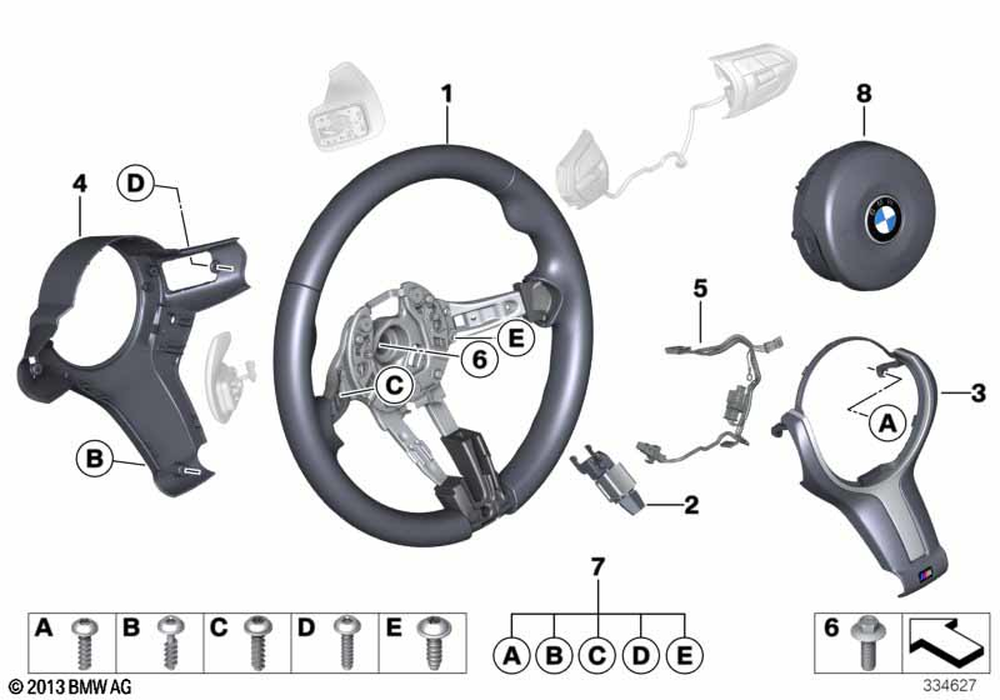 1
8
4
D
5
E
6
C
3
A
B
2
7
A B C D E
A B C D E
6
© 2013 BMW AG
334627