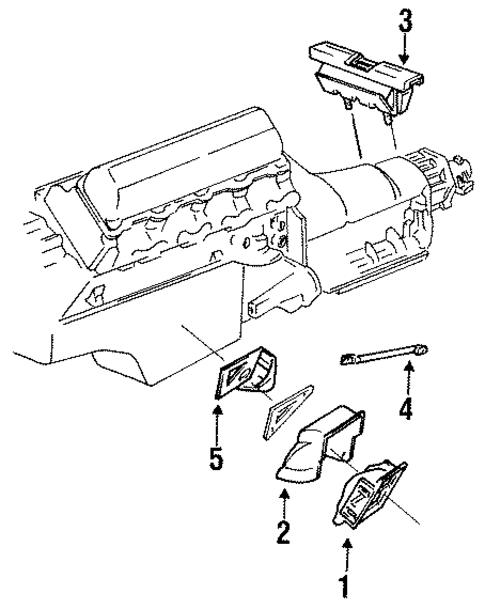 3

4

5

2

1