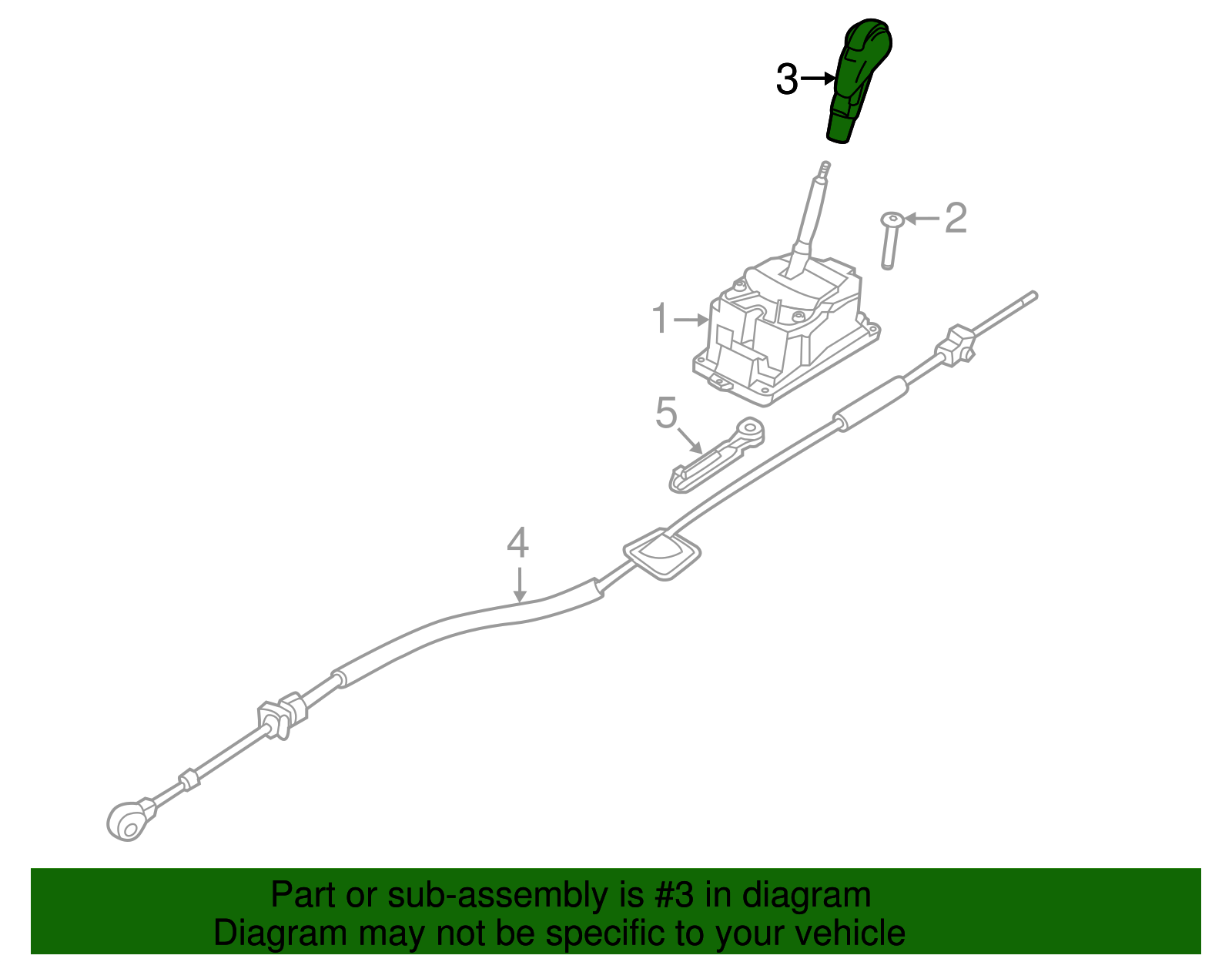 3
2
1
5
4

Part or sub-assembly is #3 in diagram
Diagram may not be specific to your vehicle