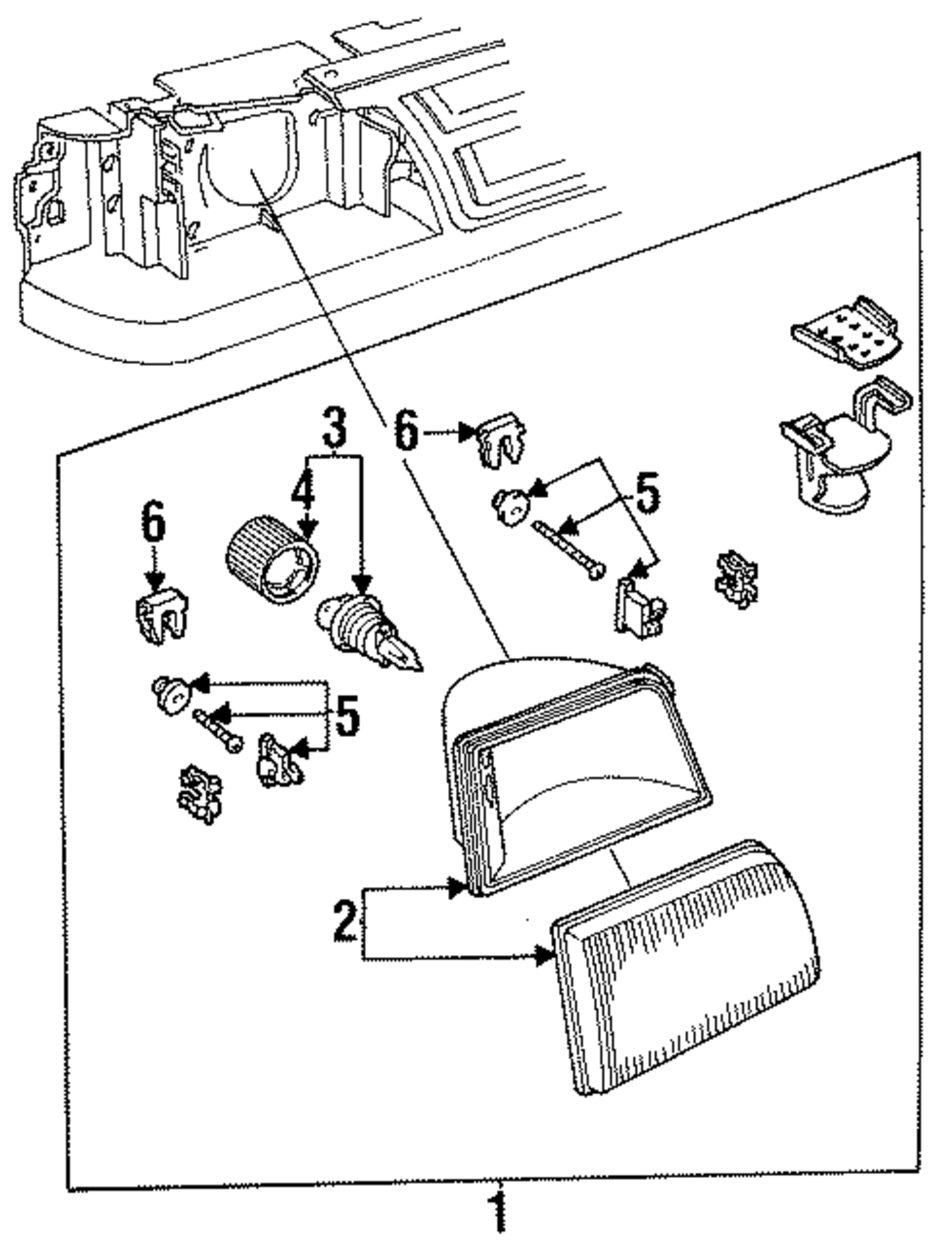 3
6
4
5
6
5
2
1